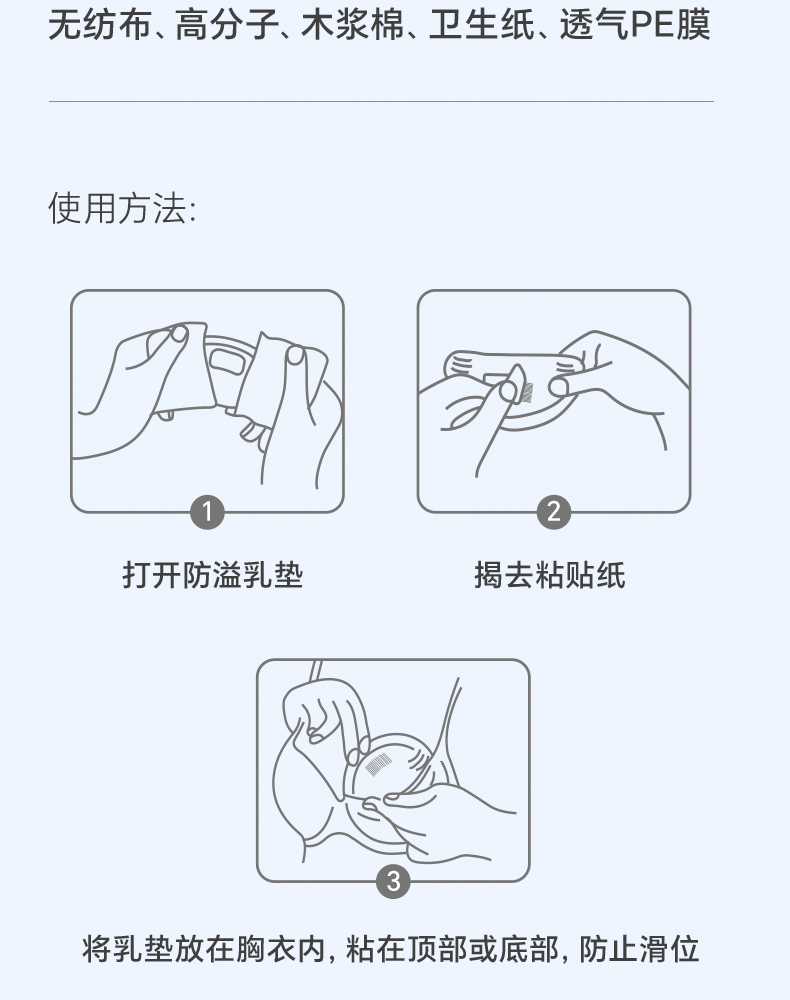 无纺布、高分子、木浆棉、卫生纸、透气PE膜

使用方法:

1
打开防溢乳垫

2
揭去粘贴纸

3
将乳垫放在胸衣内, 粘在顶部或底部, 防止滑位