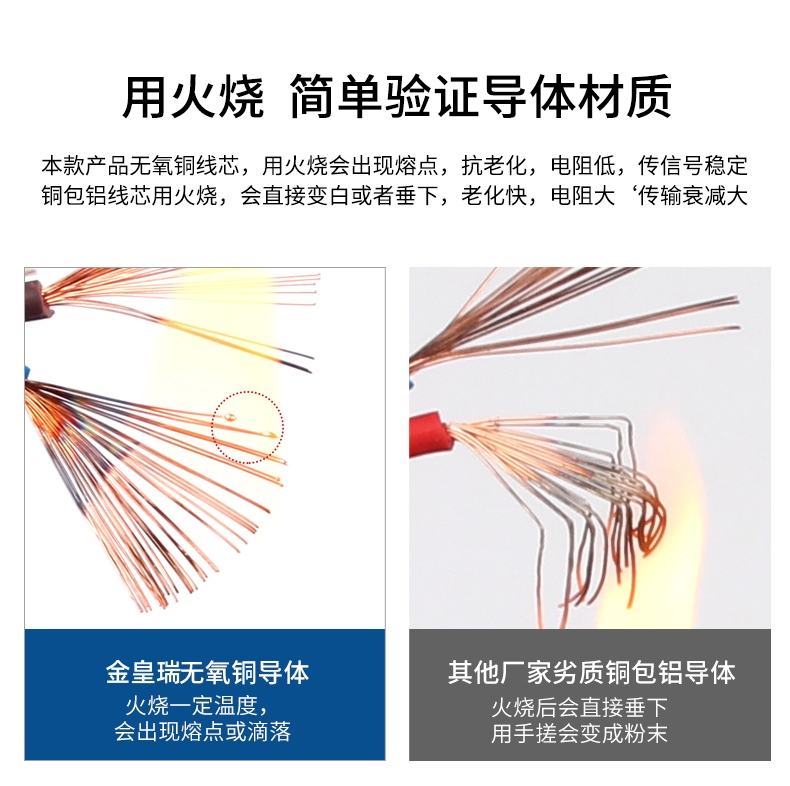 用火烧 简单验证导体材质

本款产品无氧铜线芯，用火烧会出现熔点，抗老化，电阻低，传信号稳定
铜包铝线芯用火烧，会直接变白或者垂下，老化快，电阻大‘传输衰减大

金皇瑞无氧铜导体
火烧一定温度，
会出现熔点或滴落

其他厂家劣质铜包铝导体
火烧后会直接垂下
用手搓会变成粉末