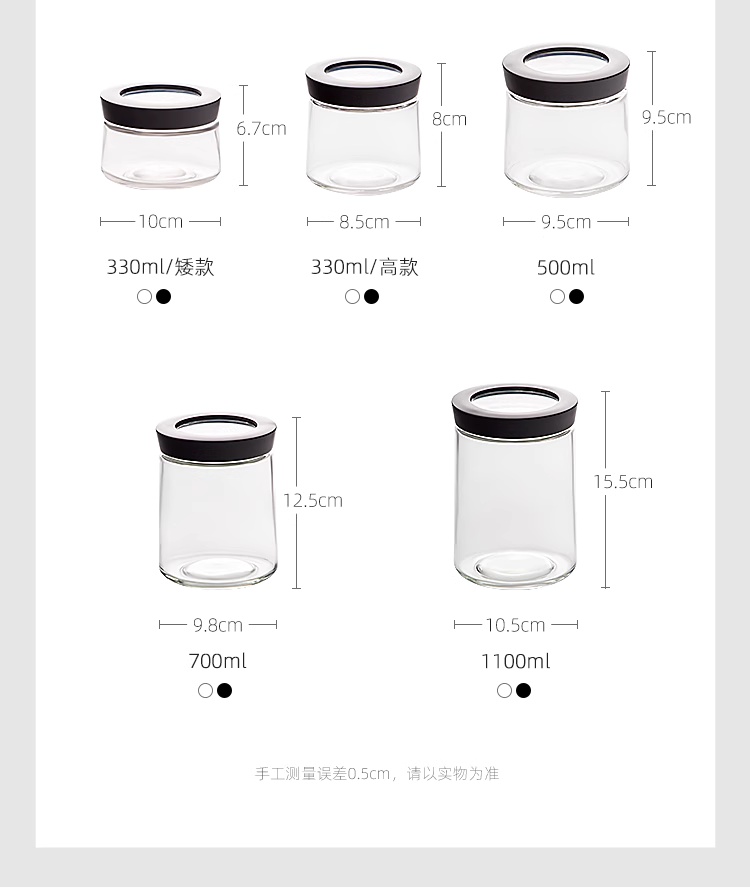 6.7cm

10cm

330ml/矮款

8cm

8.5cm

330ml/高款

9.5cm

9.5cm

500ml

12.5cm

9.8cm

700ml

15.5cm

10.5cm

1100ml

手工测量误差0.5cm，请以实物为准