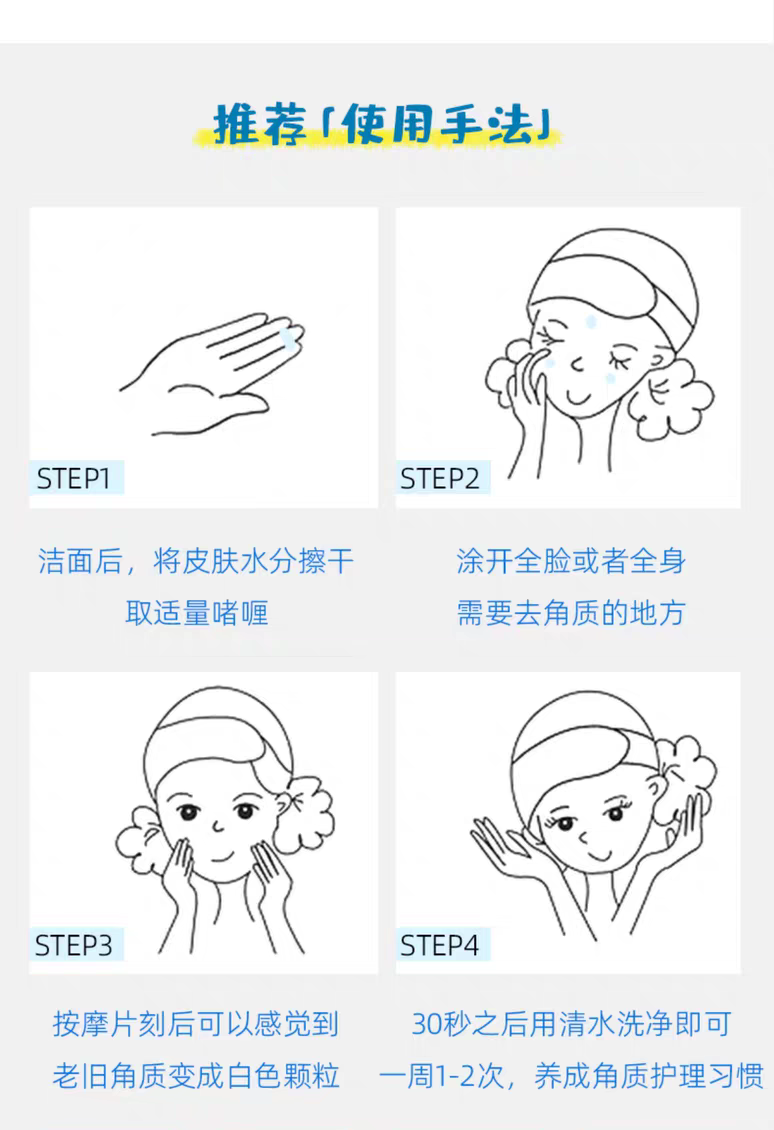 推荐「使用手法」

STEP1

洁面后，将皮肤水分擦干
取适量啫喱

STEP2

涂开全脸或者全身
需要去角质的地方

STEP3

按摩片刻后可以感觉到
老旧角质变成白色颗粒

STEP4

30秒之后用清水洗净即可
一周1-2次，养成角质护理习惯