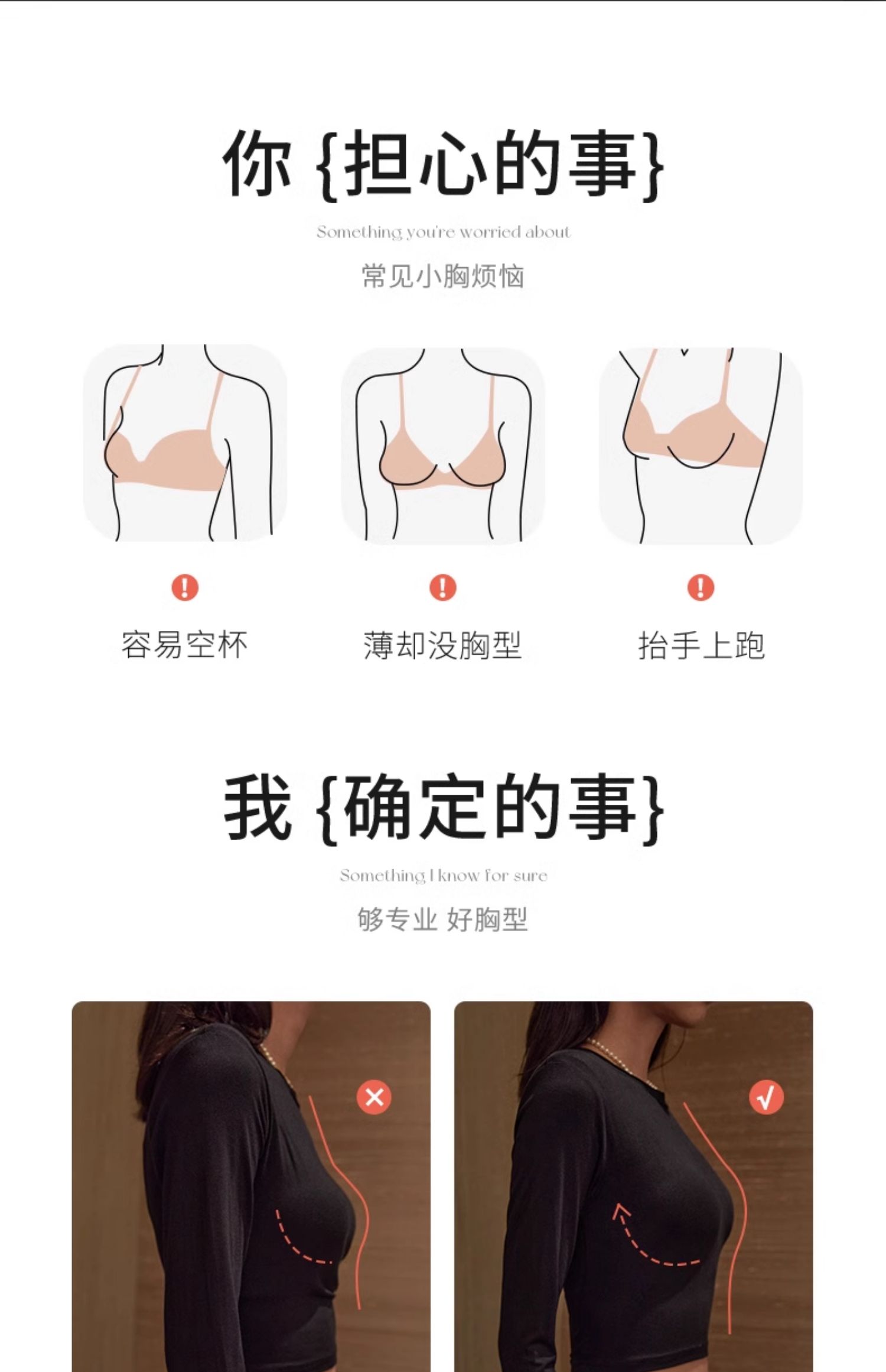 你 {担心的事}

Something you're worried about

常见小胸烦恼

容易空杯

薄却没胸型

抬手上跑

我 {确定的事}

Something I know for sure

够专业 好胸型