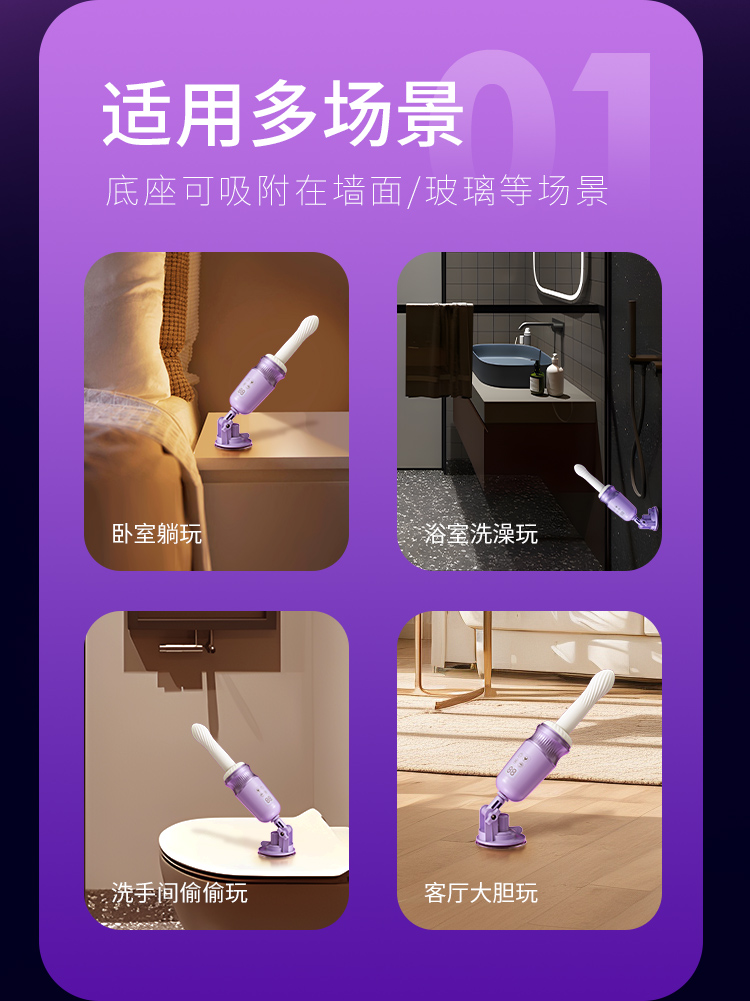 适用多场景

01

底座可吸附在墙面/玻璃等场景

卧室躺玩

浴室洗澡玩

洗手间偷偷玩

客厅大胆玩