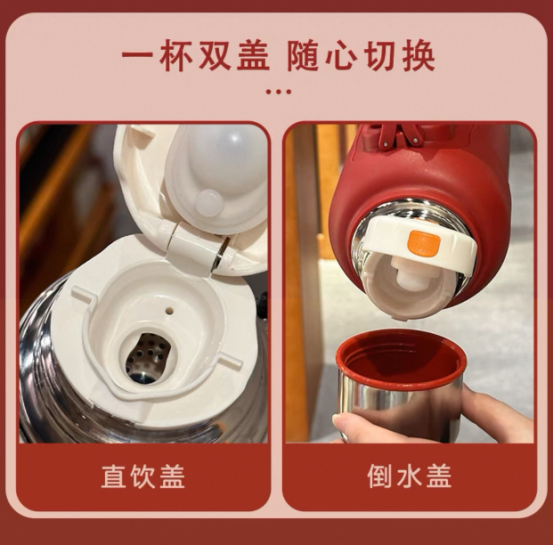 一杯双盖 随心切换

直饮盖

倒水盖