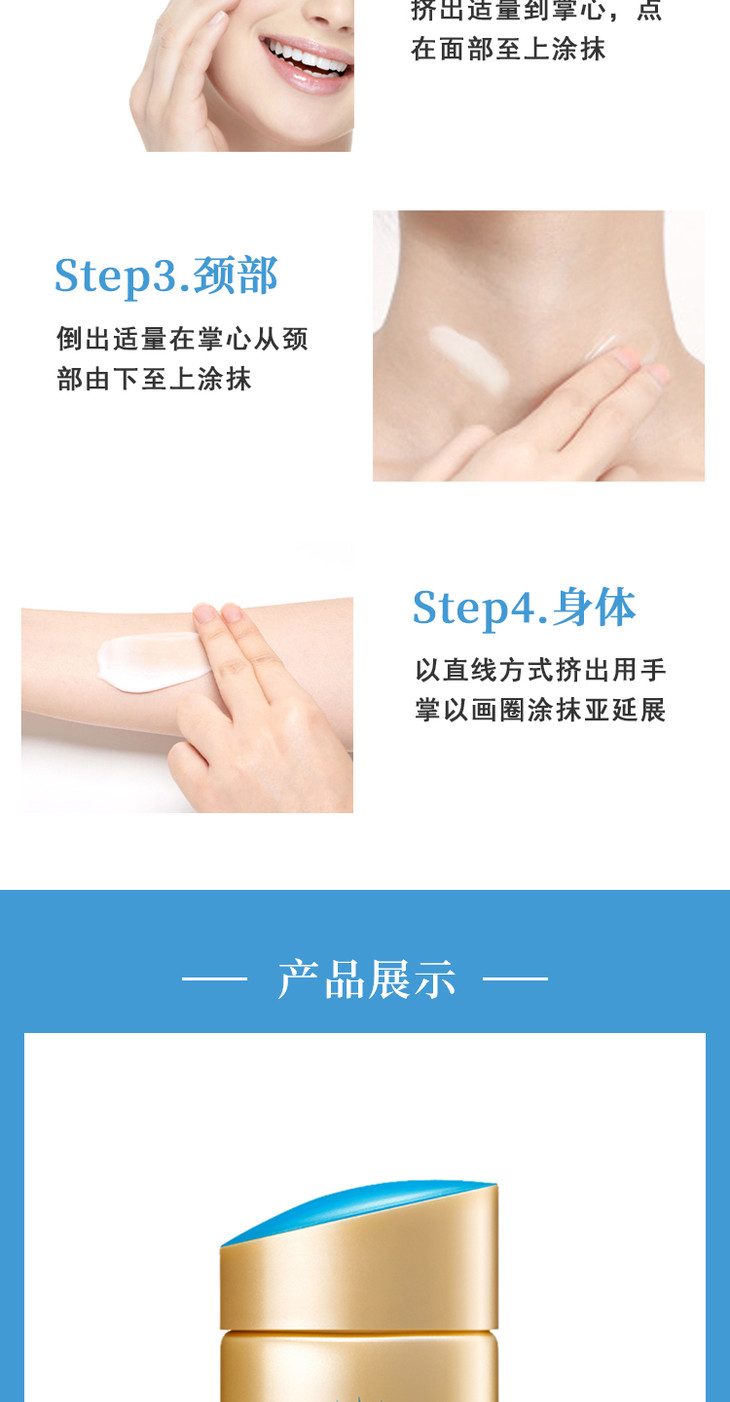 挤出适量到掌心，点在面部至上涂抹

Step3.颈部

倒出适量在掌心从颈部由下至上涂抹

Step4.身体

以直线方式挤出用手掌以画圈涂抹亚延展

— 产品展示 —