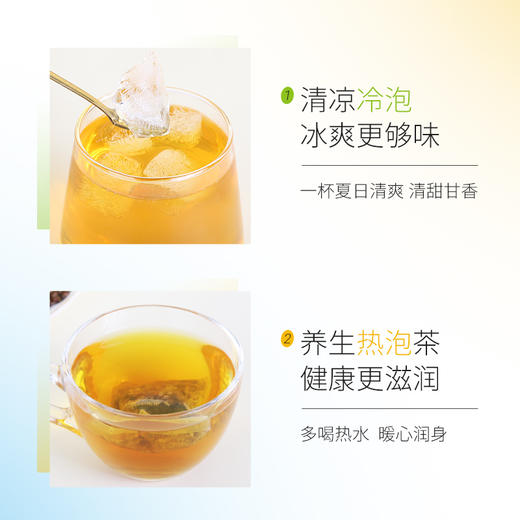 1 清凉冷泡
冰爽更够味

一杯夏日清爽 清甜甘香

2 养生热泡茶
健康更滋润

多喝热水 暖心润身