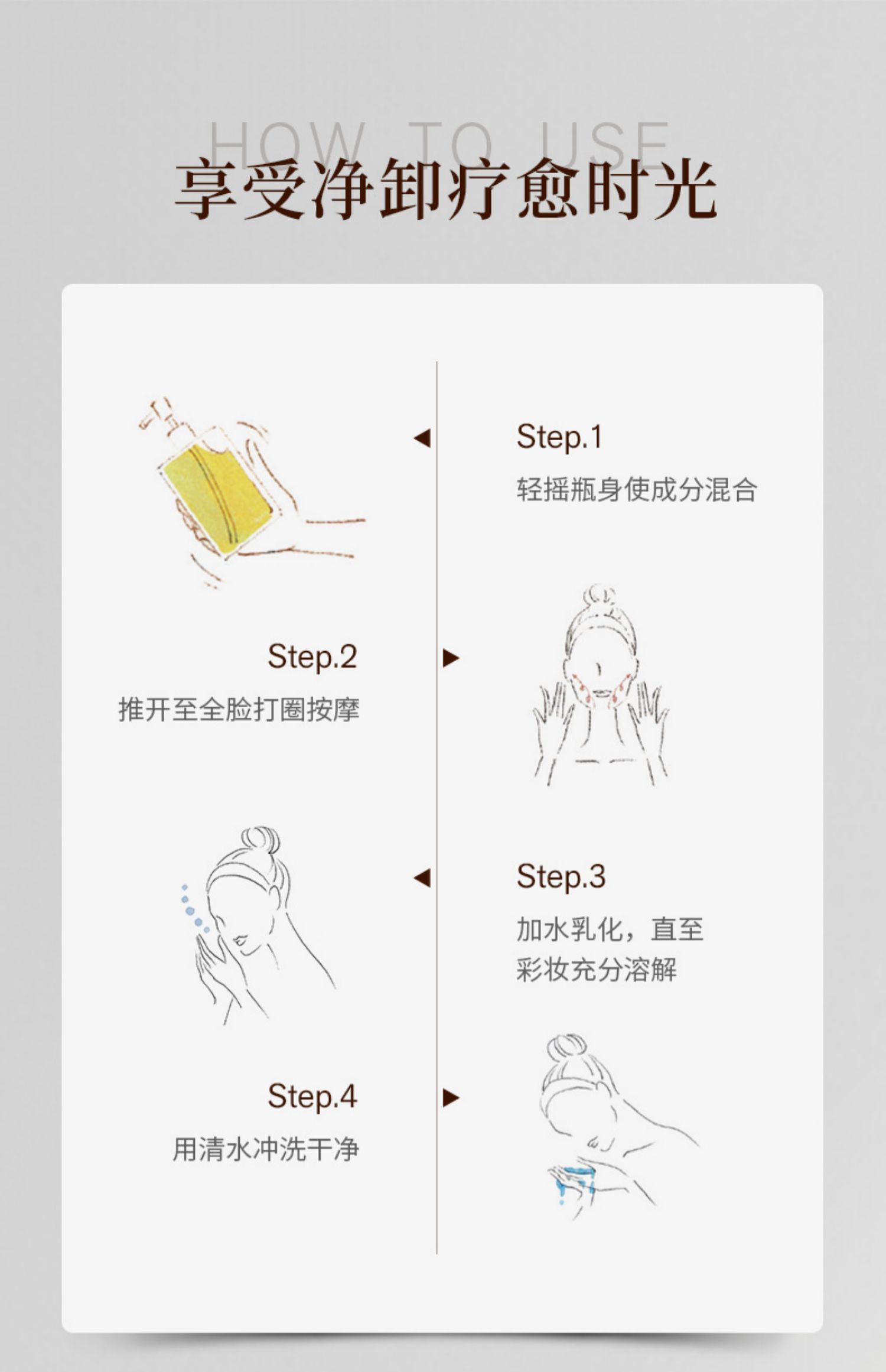 HOW TO USE
享受净卸疗愈时光

Step.1
轻摇瓶身使成分混合

Step.2
推开至全脸打圈按摩

Step.3
加水乳化，直至彩妆充分溶解

Step.4
用清水冲洗干净