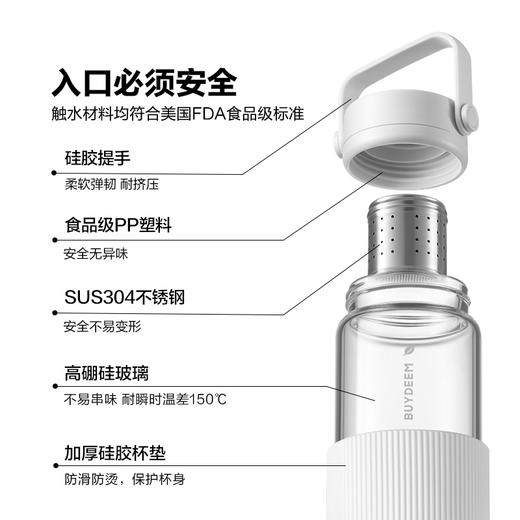 入口必须安全

触水材料均符合美国FDA食品级标准

硅胶提手

柔软弹韧 耐挤压

食品级PP塑料

安全无异味

SUS304不锈钢

安全不易变形

高硼硅玻璃

不易串味 耐瞬时温差150℃

加厚硅胶杯垫

防滑防烫，保护杯身

BUYDEEM