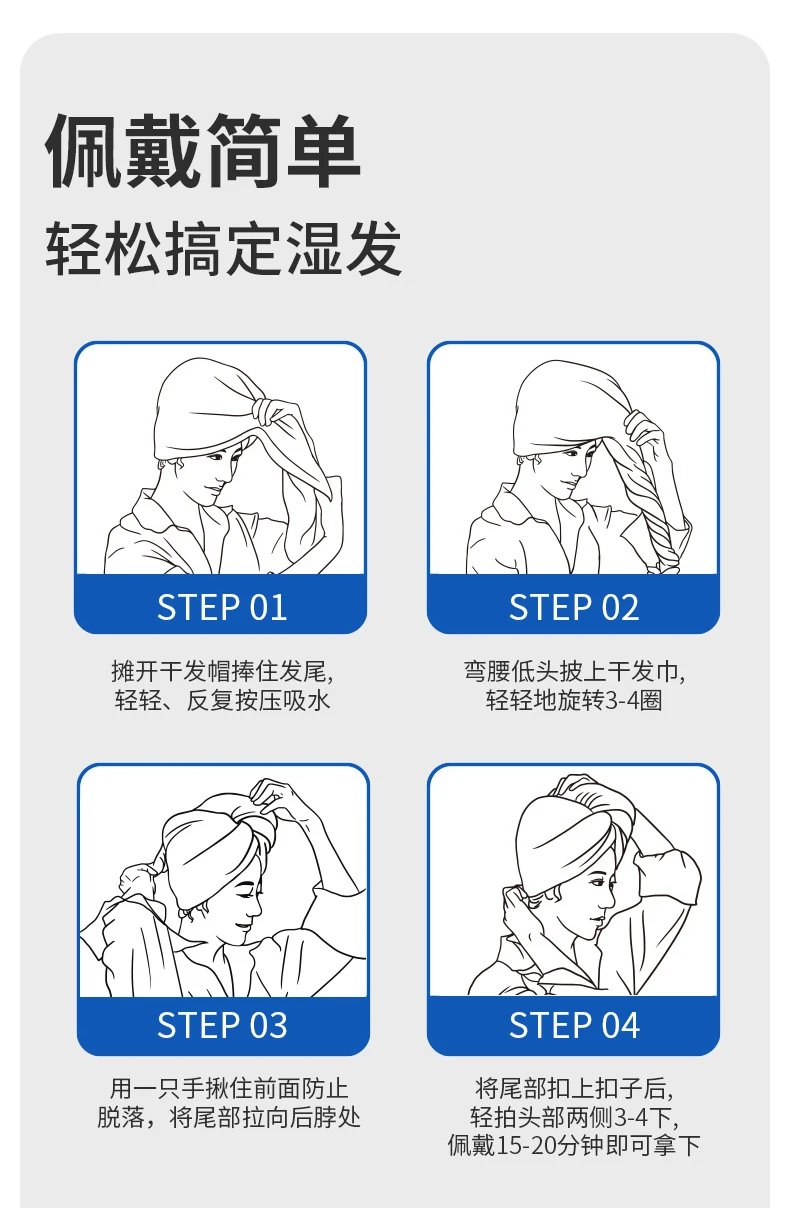 佩戴简单
轻松搞定湿发

STEP 01

摊开干发帽捧住发尾,
轻轻、反复按压吸水

STEP 02

弯腰低头披上干发巾,
轻轻地旋转3-4圈

STEP 03

用一只手揪住前面防止
脱落，将尾部拉向后脖处

STEP 04

将尾部扣上扣子后,
轻拍头部两侧3-4下,
佩戴15-20分钟即可拿下