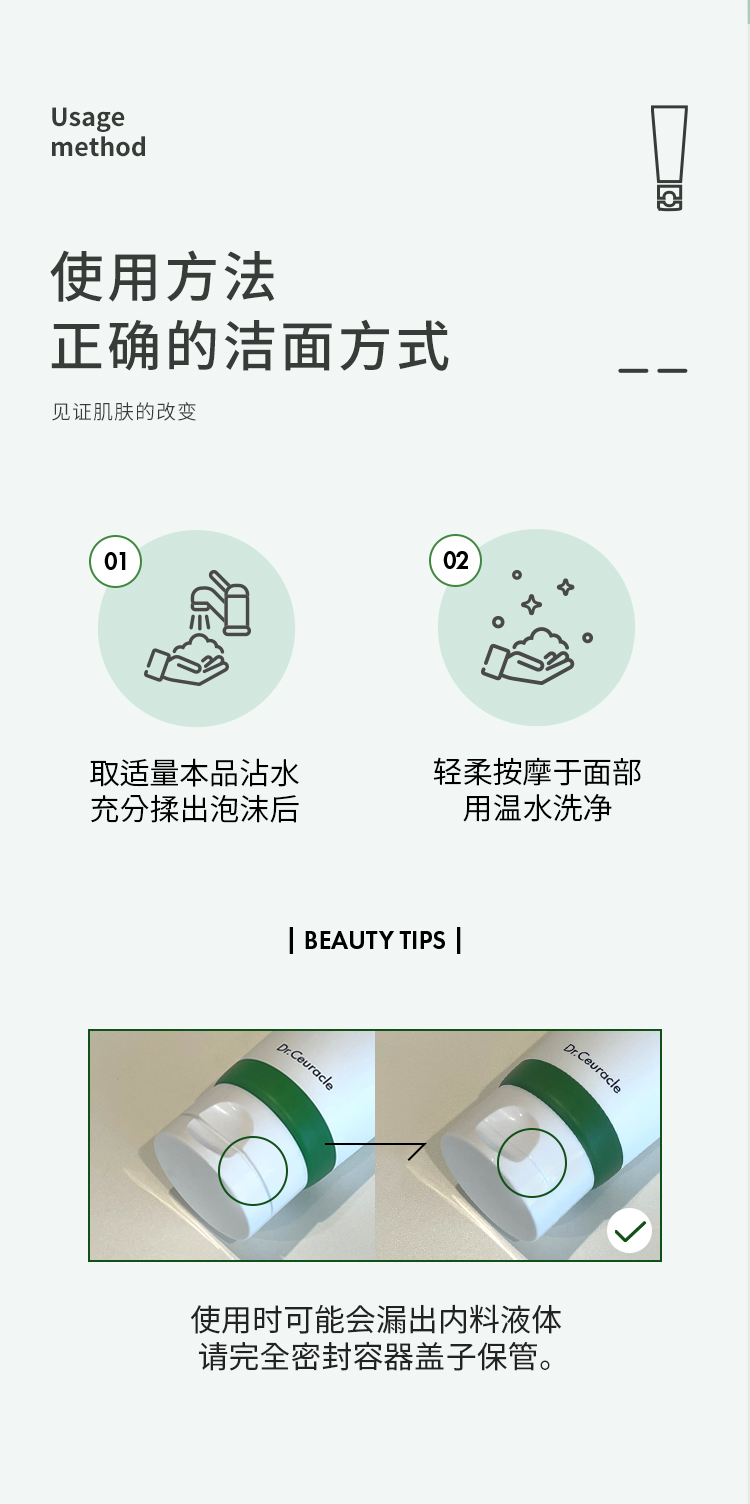 Usage
method

使用方法
正确的洁面方式

见证肌肤的改变

01

取适量本品沾水
充分揉出泡沫后

02

轻柔按摩于面部
用温水洗净

| BEAUTY TIPS |

Dr.Ceuracle

Dr.Ceuracle

使用时可能会漏出内料液体
请完全密封容器盖子保管。