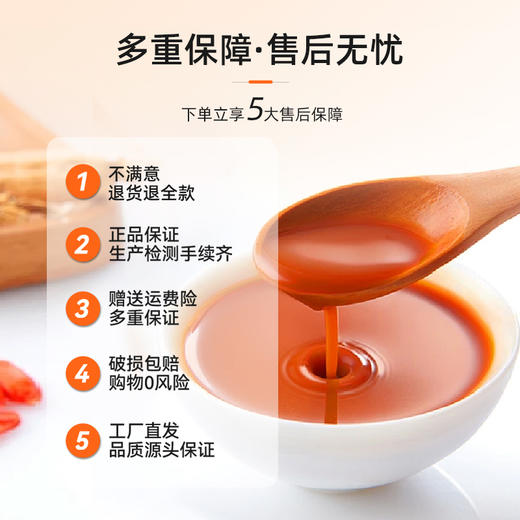 多重保障·售后无忧

下单立享5大售后保障

1 不满意
退货退全款

2 正品保证
生产检测手续齐

3 赠送运费险
多重保证

4 破损包赔
购物0风险

5 工厂直发
品质源头保证