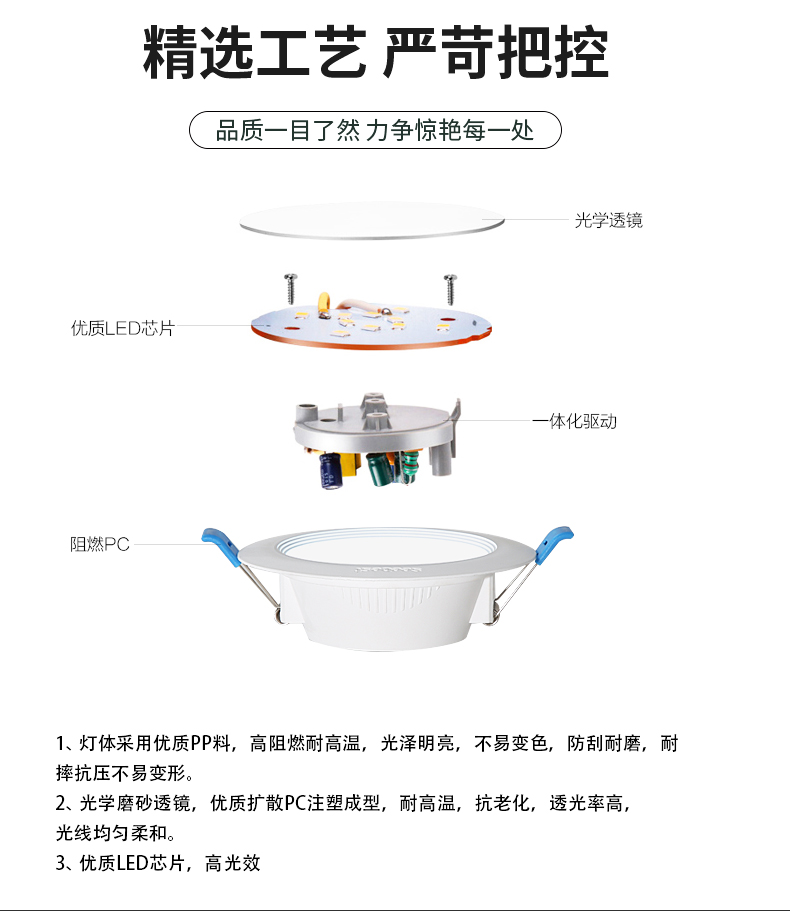 精选工艺 严苛把控

品质一目了然 力争惊艳每一处

光学透镜

优质LED芯片

一体化驱动

阻燃PC

1、灯体采用优质PP料，高阻燃耐高温，光泽明亮，不易变色，防刮耐磨，耐摔抗压不易变形。

2、光学磨砂透镜，优质扩散PC注塑成型，耐高温，抗老化，透光率高，光线均匀柔和。

3、优质LED芯片，高光效