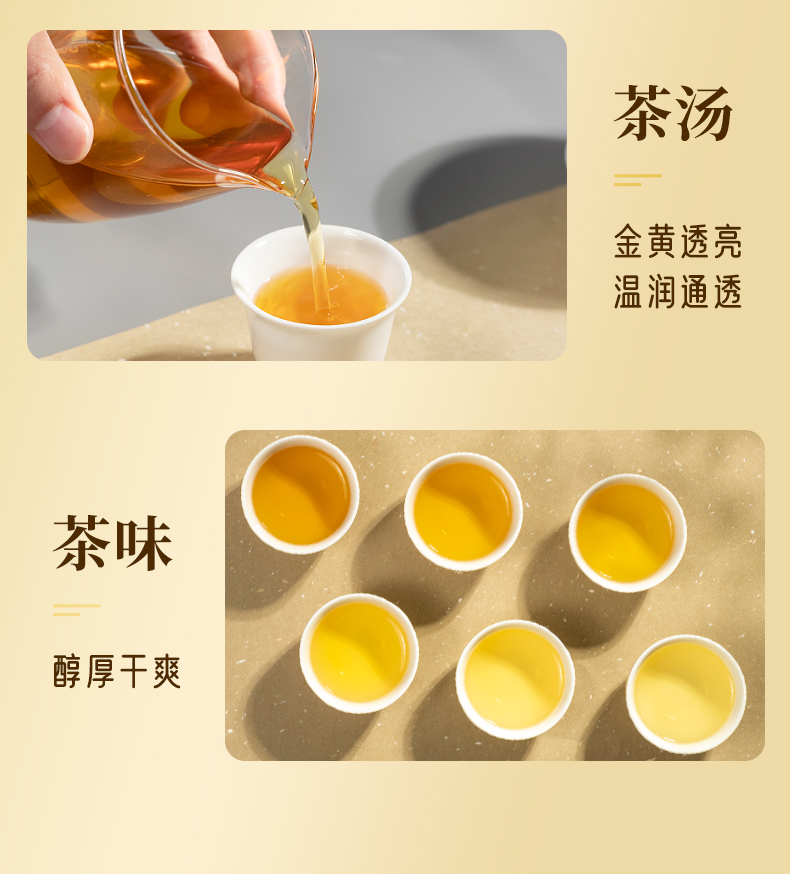 茶汤

金黄透亮
温润通透

茶味

醇厚干爽