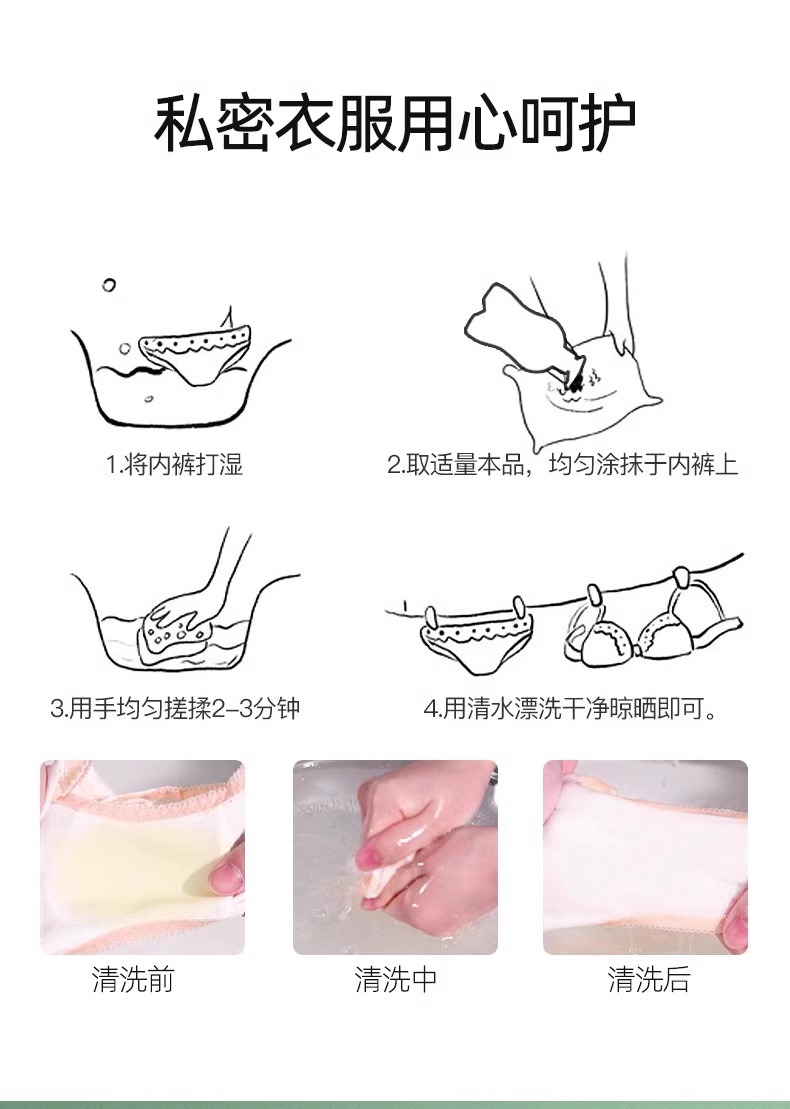 私密衣服用心呵护

1.将内裤打湿

2.取适量本品，均匀涂抹于内裤上

3.用手均匀搓揉2-3分钟

4.用清水漂洗干净晾晒即可。

清洗前

清洗中

清洗后