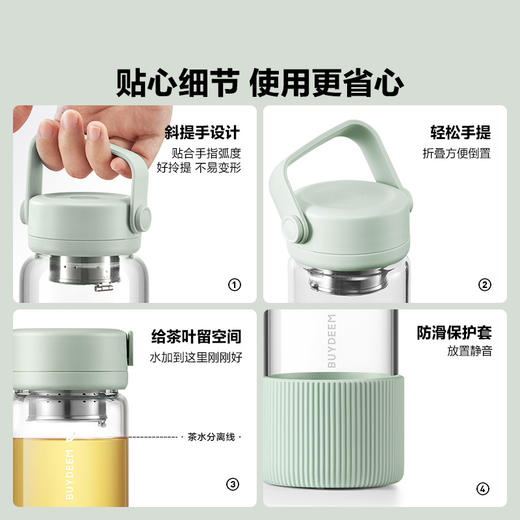 贴心细节 使用更省心

斜提手设计
贴合手指弧度
好拎提 不易变形

①

轻松手提
折叠方便倒置

②

给茶叶留空间
水加到这里刚刚好

茶水分离线

BUYDEEM

③

BUYDEEM

防滑保护套
放置静音

④