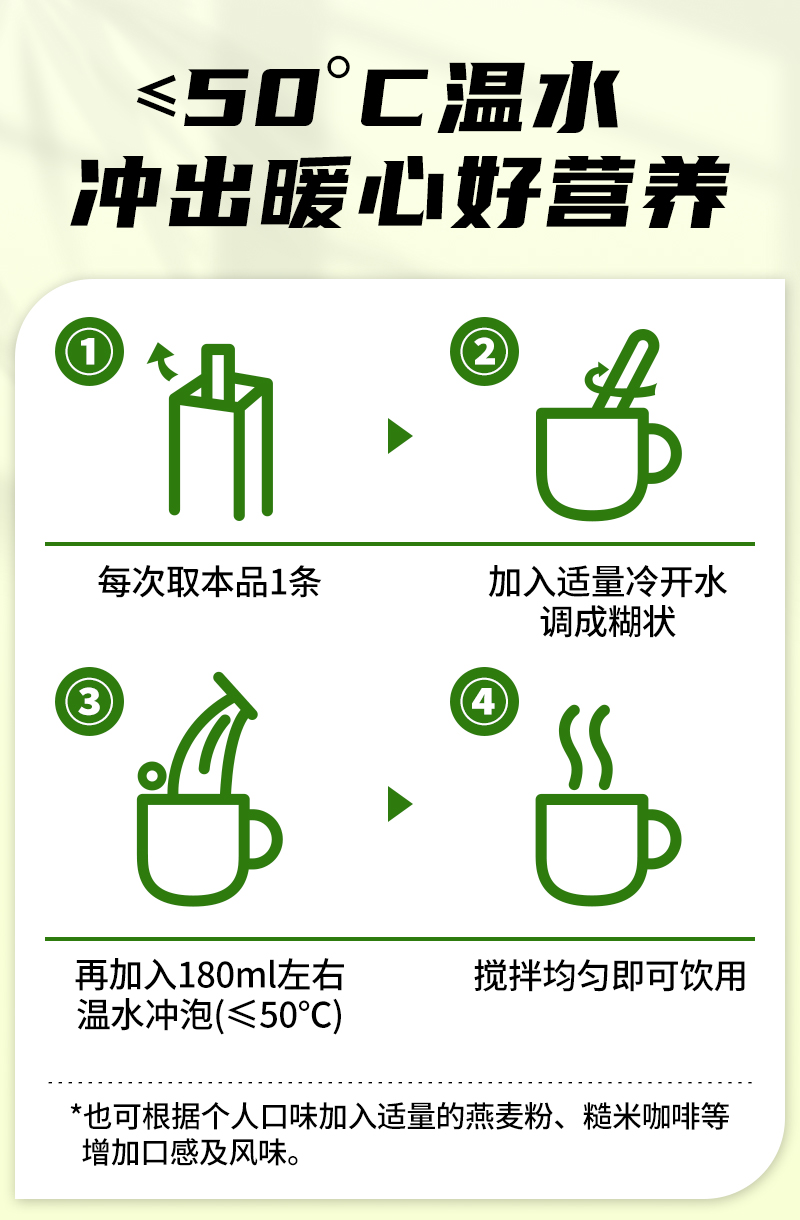 ≤50°C温水
冲出暖心好营养

①

②

每次取本品1条

加入适量冷开水调成糊状

③

④

再加入180ml左右温水冲泡(≤50°C)

搅拌均匀即可饮用

*也可根据个人口味加入适量的燕麦粉、糙米咖啡等增加口感及风味。