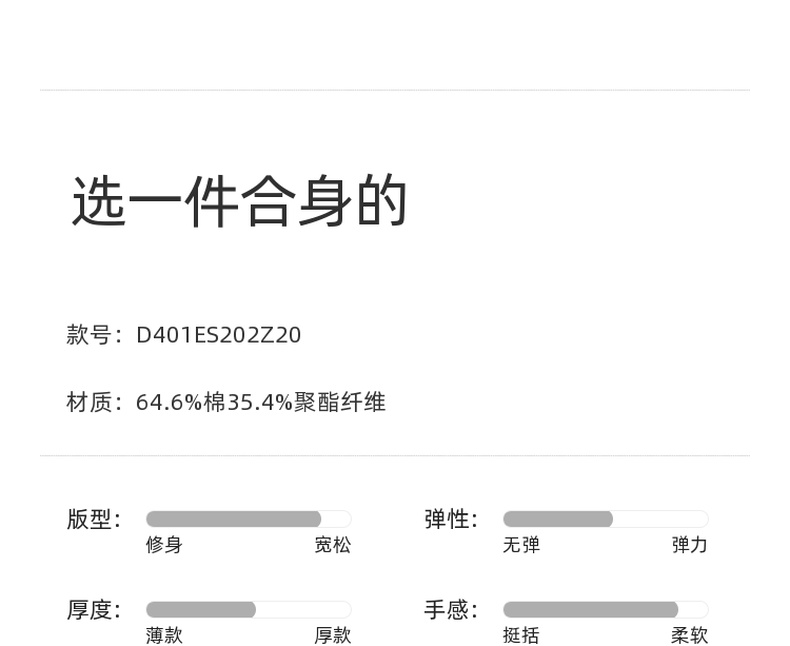 选一件合身的

款号：D401ES202Z20

材质：64.6%棉35.4%聚酯纤维

版型：
修身 宽松

弹性：
无弹 弹力

厚度：
薄款 厚款

手感：
挺括 柔软