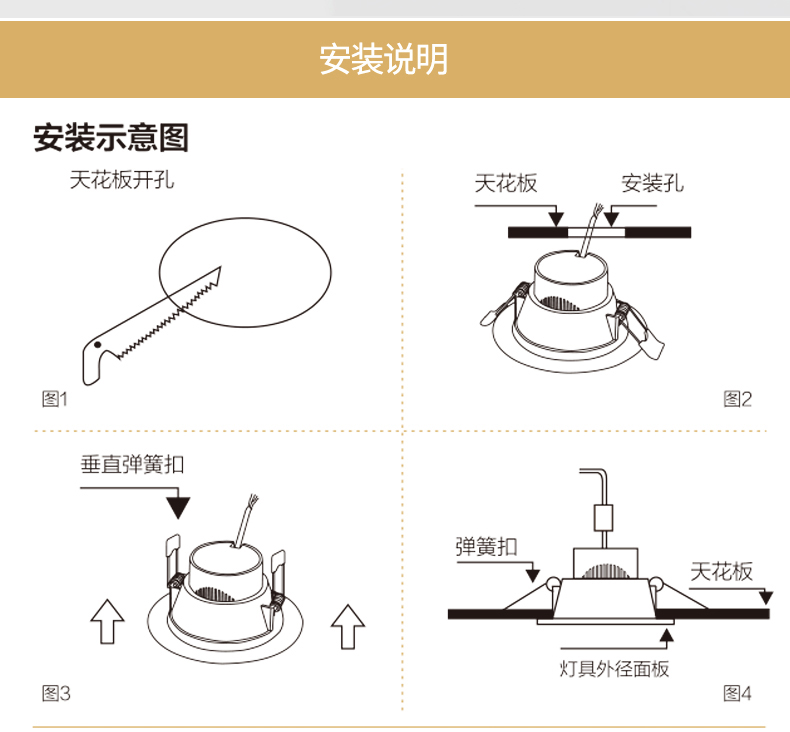 安装说明

安装示意图

天花板开孔

图1

天花板

安装孔

图2

垂直弹簧扣

图3

弹簧扣

天花板

灯具外径面板

图4