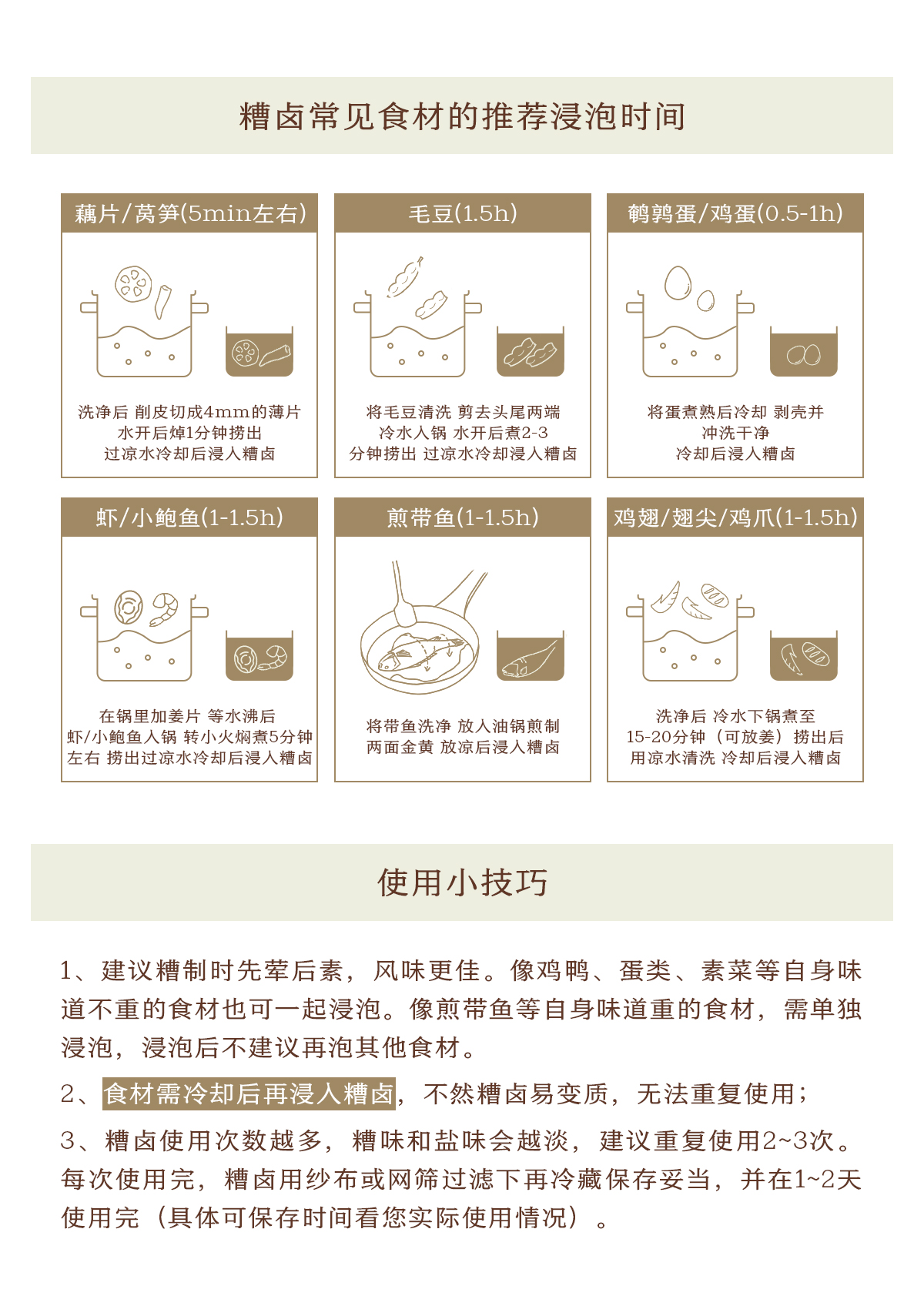 糟卤常见食材的推荐浸泡时间

藕片/莴笋(5min左右)

洗净后 削皮切成4mm的薄片
水开后焯1分钟捞出
过凉水冷却后浸入糟卤

毛豆(1.5h)

将毛豆清洗 剪去头尾两端
冷水入锅 水开后煮2-3
分钟捞出 过凉水冷却浸入糟卤

鹌鹑蛋/鸡蛋(0.5-1h)

将蛋煮熟后冷却 剥壳并
冲洗干净
冷却后浸入糟卤

虾/小鲍鱼(1-1.5h)

在锅里加姜片 等水沸后
虾/小鲍鱼入锅 转小火焖煮5分钟
左右 捞出过凉水冷却后浸入糟卤

煎带鱼(1-1.5h)

将带鱼洗净 放入油锅煎制
两面金黄 放凉后浸入糟卤

鸡翅/翅尖/鸡爪(1-1.5h)

洗净后 冷水下锅煮至
15-20分钟（可放姜）捞出后
用凉水清洗 冷却后浸入糟卤

使用小技巧

1、建议糟制时先荤后素，风味更佳。像鸡鸭、蛋类、素菜等自身味道不重的食材也可一起浸泡。像煎带鱼等自身味道重的食材，需单独浸泡，浸泡后不建议再泡其他食材。

2、食材需冷却后再浸入糟卤，不然糟卤易变质，无法重复使用；

3、糟卤使用次数越多，糟味和盐味会越淡，建议重复使用2~3次。每次使用完，糟卤用纱布或网筛过滤下再冷藏保存妥当，并在1~2天使用完（具体可保存时间看您实际使用情况）。