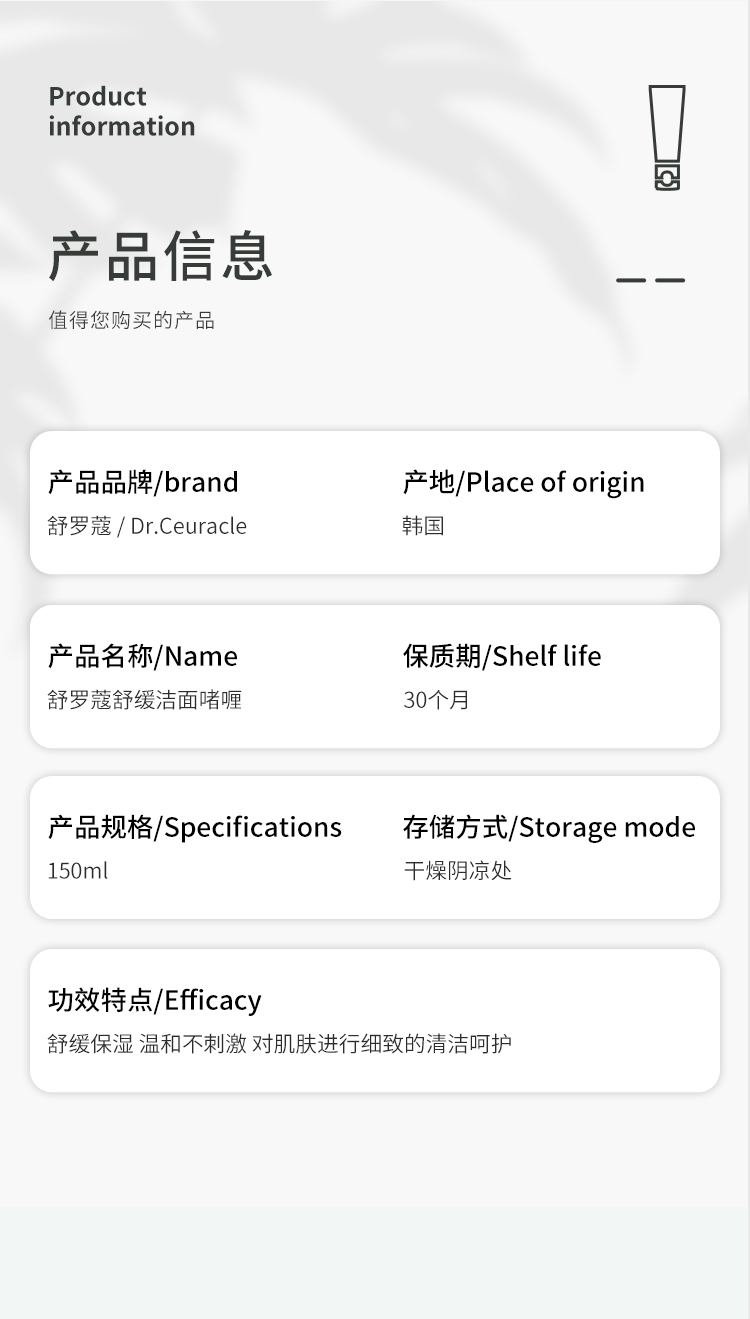 Product
information

产品信息

值得您购买的产品

产品品牌/brand
舒罗蔻 / Dr.Ceuracle

产地/Place of origin
韩国

产品名称/Name
舒罗蔻舒缓洁面啫喱

保质期/Shelf life
30个月

产品规格/Specifications
150ml

存储方式/Storage mode
干燥阴凉处

功效特点/Efficacy
舒缓保湿 温和不刺激 对肌肤进行细致的清洁呵护