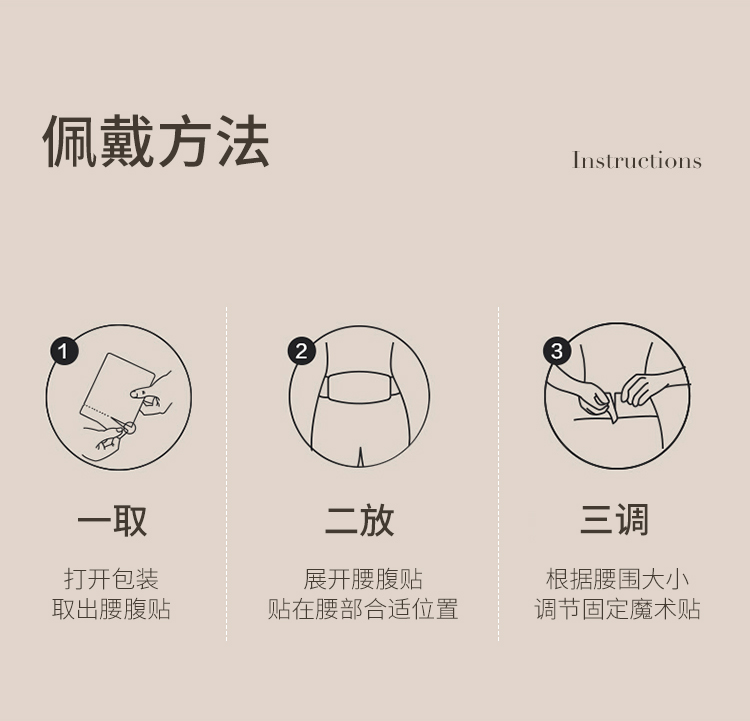 佩戴方法

Instructions

1

一取

打开包装
取出腰腹贴

2

二放

展开腰腹贴
贴在腰部合适位置

3

三调

根据腰围大小
调节固定魔术贴