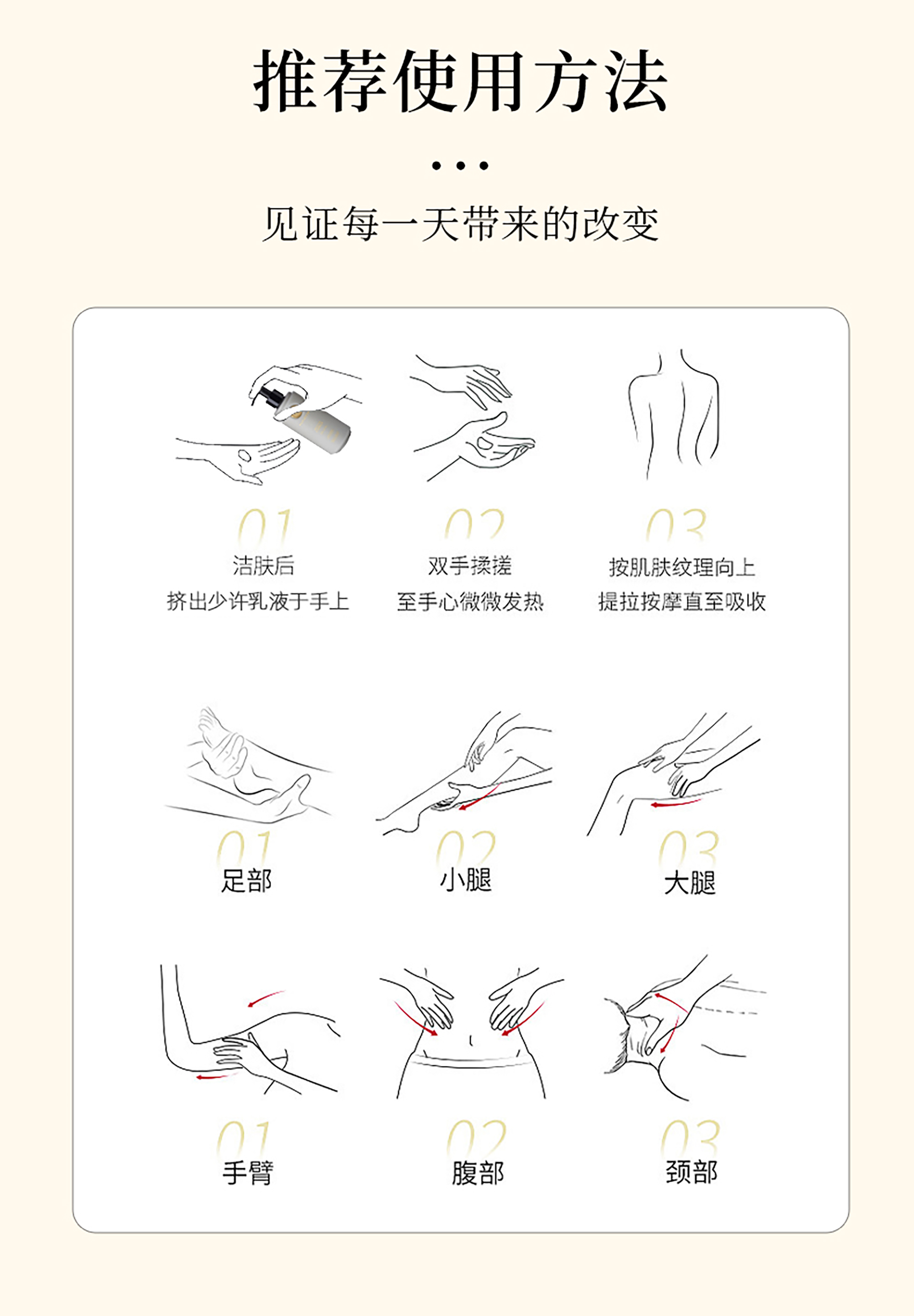 推荐使用方法

• • •

见证每一天带来的改变

01
洁肤后
挤出少许乳液于手上

02
双手揉搓
至手心微微发热

03
按肌肤纹理向上
提拉按摩直至吸收

01
足部

02
小腿

03
大腿

01
手臂

02
腹部

03
颈部