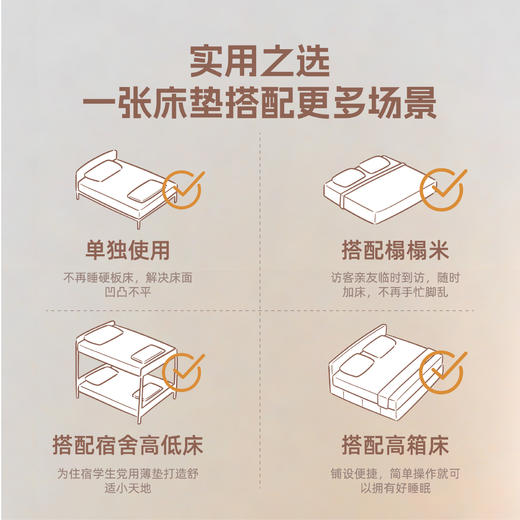 实用之选
一张床垫搭配更多场景

单独使用
不再睡硬板床，解决床面凹凸不平

搭配榻榻米
访客亲友临时到访，随时加床，不再手忙脚乱

搭配宿舍高低床
为住宿学生党用薄垫打造舒适小天地

搭配高箱床
铺设便捷，简单操作就可以拥有好睡眠