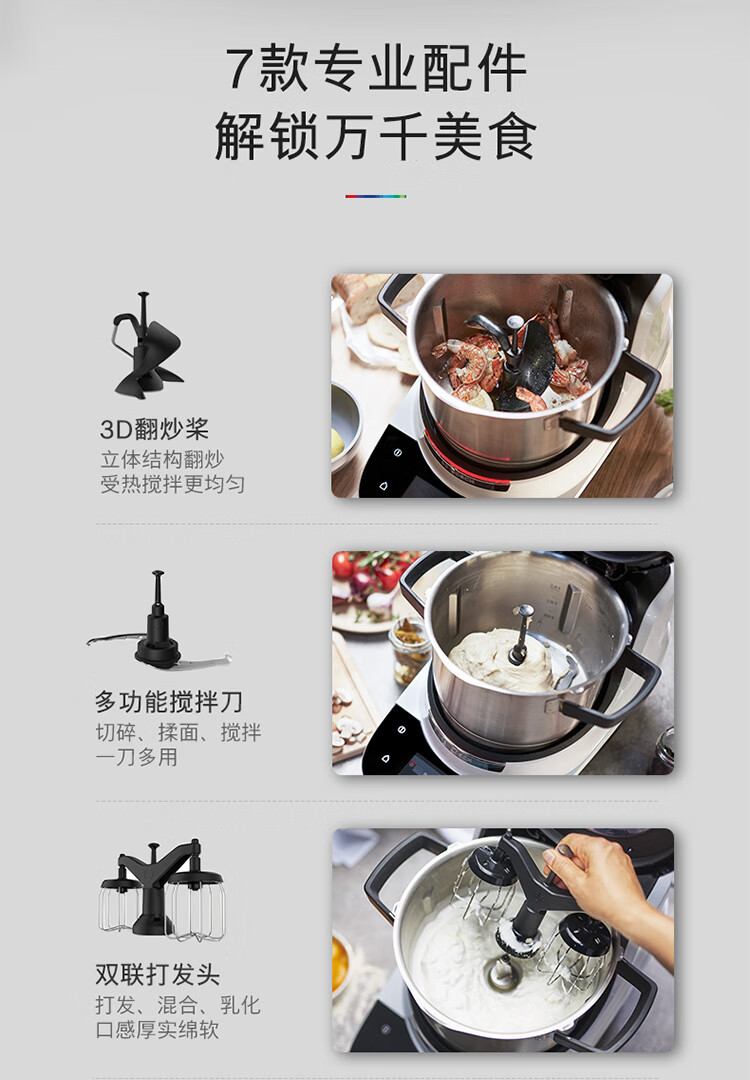 7款专业配件
解锁万千美食

3D翻炒桨
立体结构翻炒
受热搅拌更均匀

多功能搅拌刀
切碎、揉面、搅拌
一刀多用

双联打发头
打发、混合、乳化
口感厚实绵软