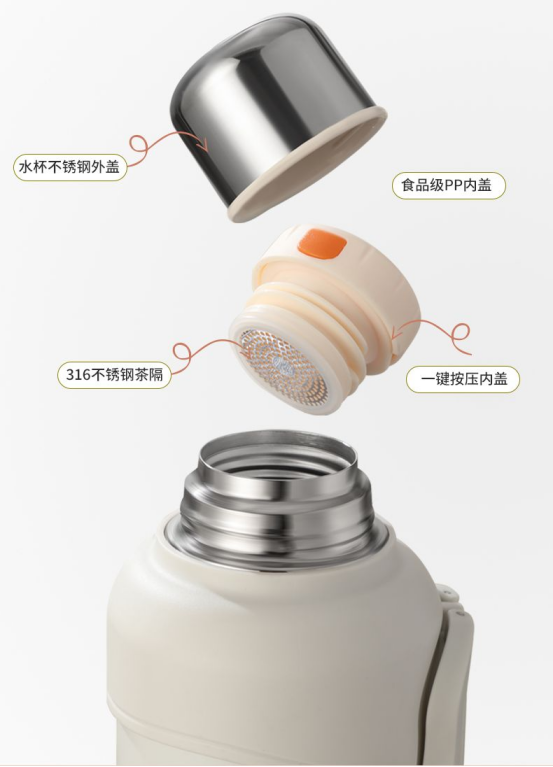 水杯不锈钢外盖

食品级PP内盖

316不锈钢茶隔

一键按压内盖