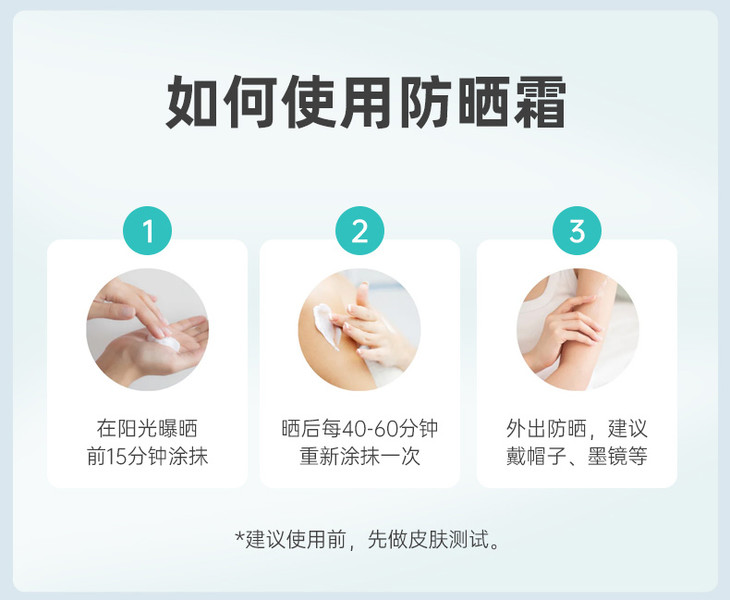 如何使用防晒霜

1

在阳光曝晒前15分钟涂抹

2

晒后每40-60分钟重新涂抹一次

3

外出防晒，建议戴帽子、墨镜等

*建议使用前，先做皮肤测试。