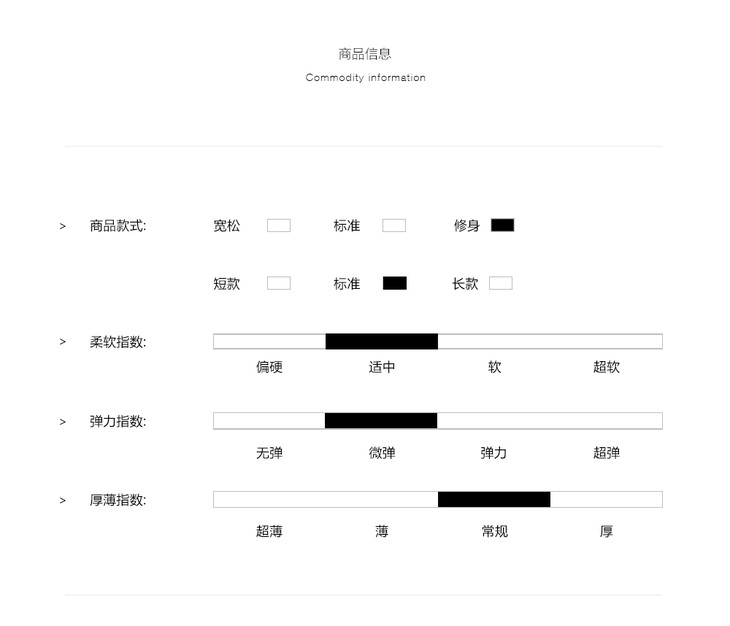 商品信息
Commodity information

> 商品款式: 宽松 标准 修身

短款 标准 长款

> 柔软指数:
偏硬 适中 软 超软

> 弹力指数:
无弹 微弹 弹力 超弹

> 厚薄指数:
超薄 薄 常规 厚