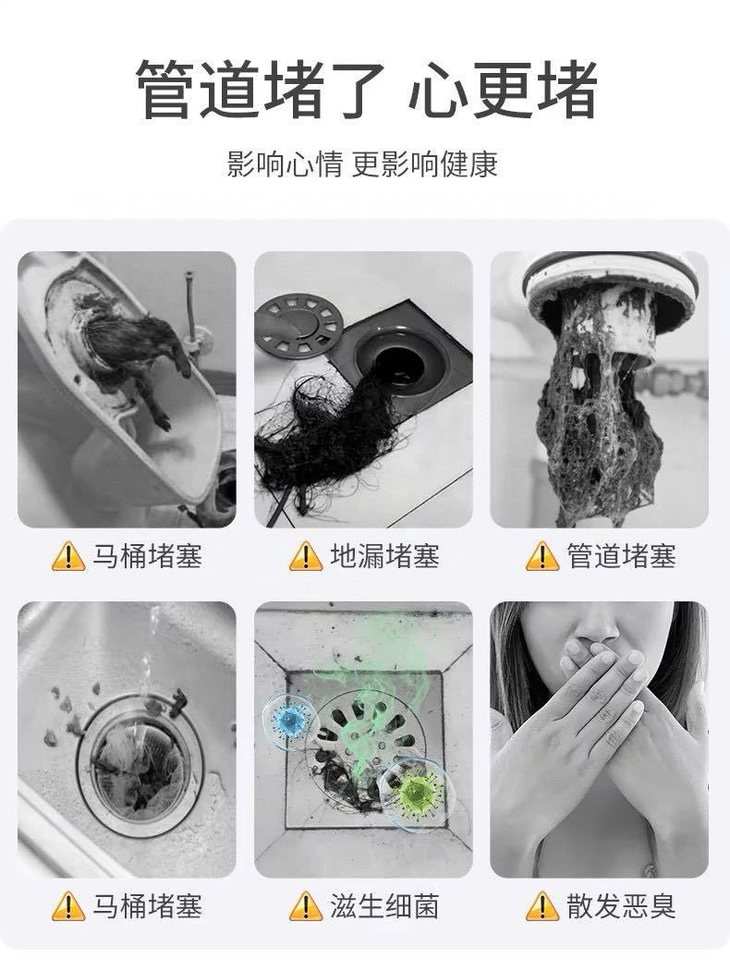 管道堵了 心更堵

影响心情 更影响健康

马桶堵塞

地漏堵塞

管道堵塞

马桶堵塞

滋生细菌

散发恶臭