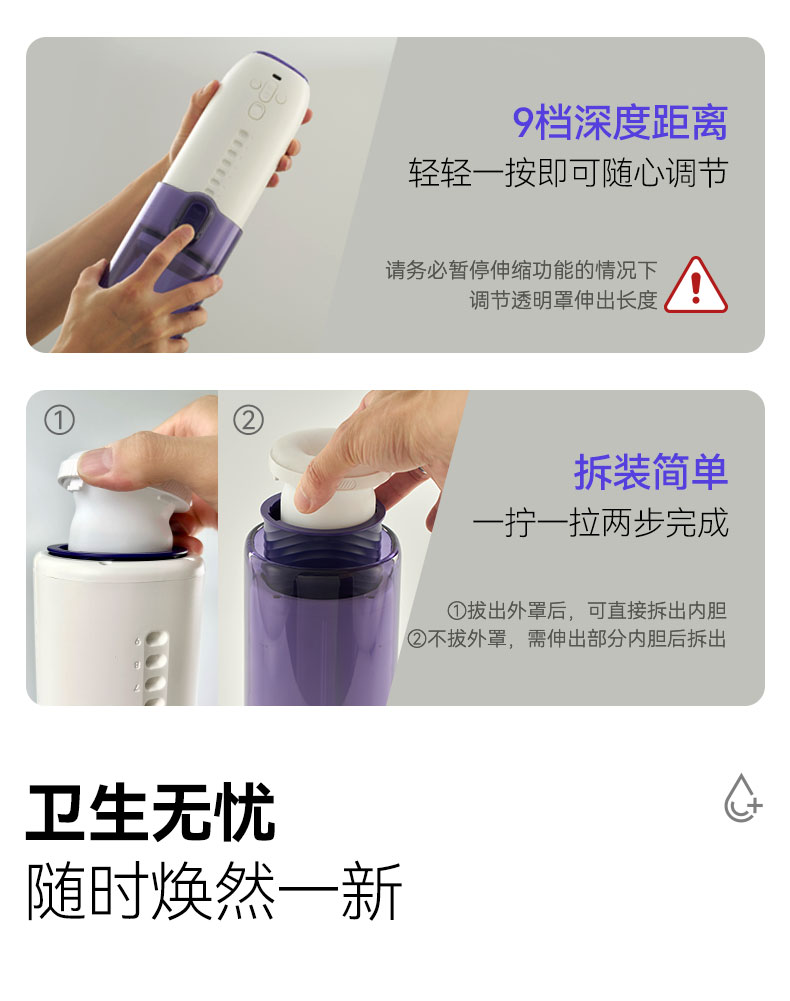 9档深度距离
轻轻一按即可随心调节

请务必暂停伸缩功能的情况下
调节透明罩伸出长度

①

②

拆装简单
一拧一拉两步完成

①拔出外罩后，可直接拆出内胆
②不拔外罩，需伸出部分内胆后拆出

卫生无忧
随时焕然一新