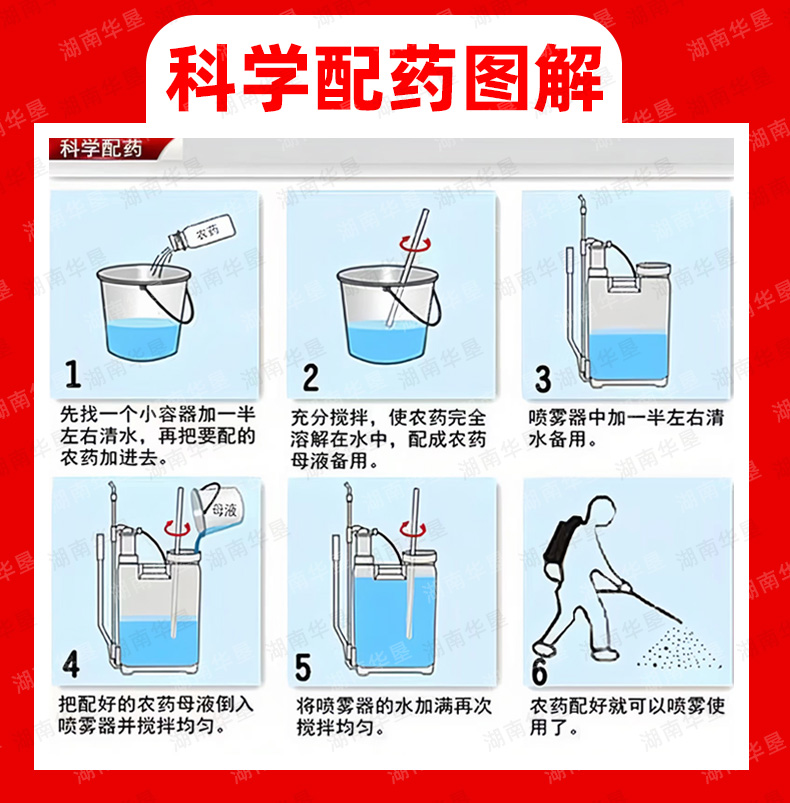 科学配药图解

科学配药

农药

1

先找一个小容器加一半左右清水，再把要配的农药加进去。

2

充分搅拌，使农药完全溶解在水中，配成农药母液备用。

3

喷雾器中加一半左右清水备用。

母液

4

把配好的农药母液倒入喷雾器并搅拌均匀。

5

将喷雾器的水加满再次搅拌均匀。

6

农药配好就可以喷雾使用了。

湖南华垦