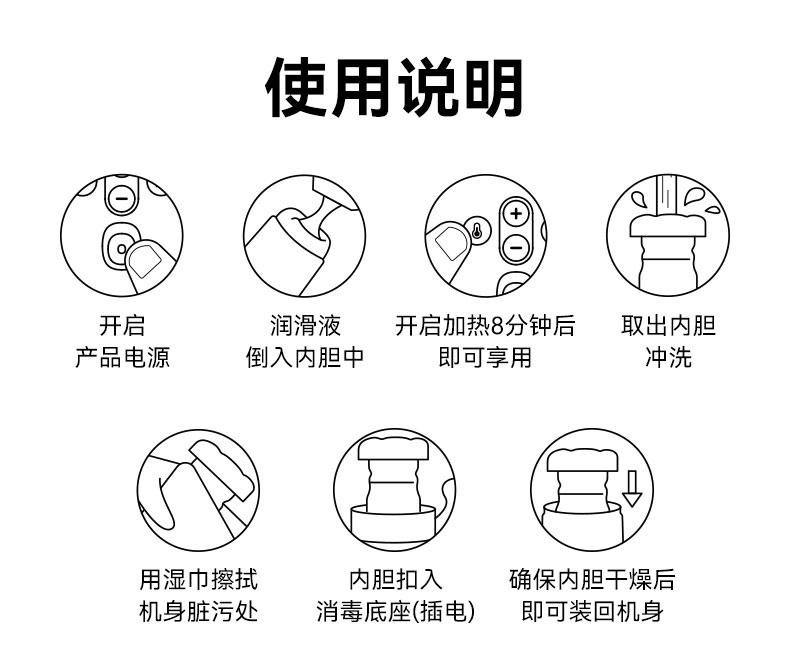 使用说明

开启
产品电源

润滑液
倒入内胆中

开启加热8分钟后
即可享用

取出内胆
冲洗

用湿巾擦拭
机身脏污处

内胆扣入
消毒底座(插电)

确保内胆干燥后
即可装回机身