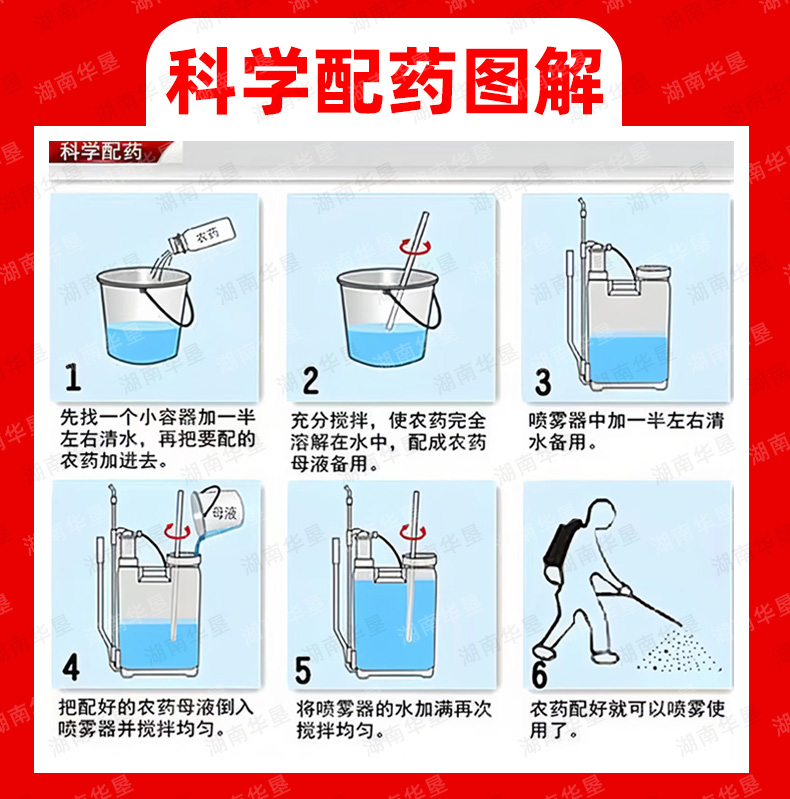 科学配药图解

科学配药

农药

1

先找一个小容器加一半左右清水，再把要配的农药加进去。

2

充分搅拌，使农药完全溶解在水中，配成农药母液备用。

3

喷雾器中加一半左右清水备用。

母液

4

把配好的农药母液倒入喷雾器并搅拌均匀。

5

将喷雾器的水加满再次搅拌均匀。

6

农药配好就可以喷雾使用了。

湖南华垦