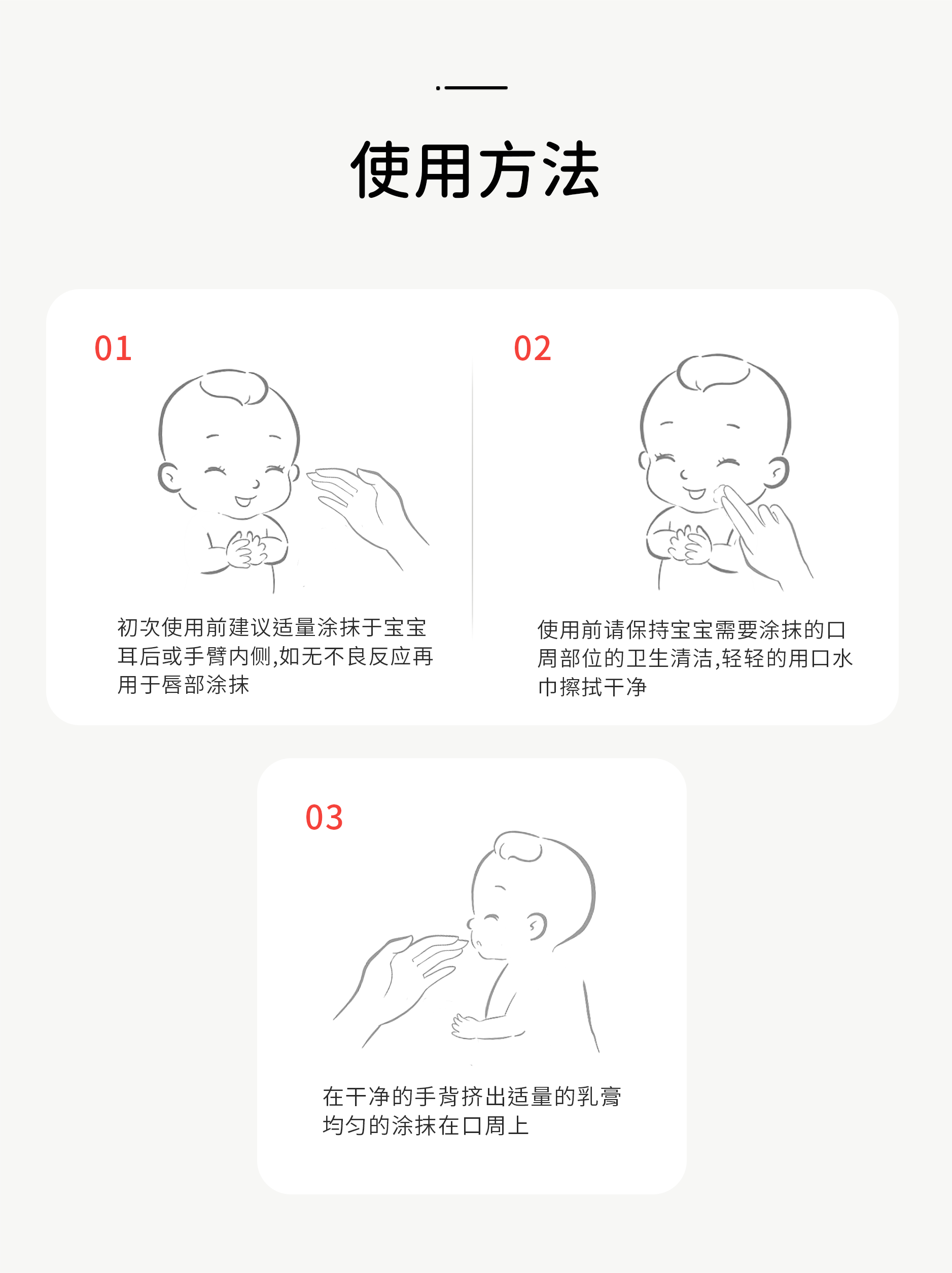 使用方法

01

初次使用前建议适量涂抹于宝宝耳后或手臂内侧,如无不良反应再用于唇部涂抹

02

使用前请保持宝宝需要涂抹的口周部位的卫生清洁,轻轻的用口水巾擦拭干净

03

在干净的手背挤出适量的乳膏均匀的涂抹在口周上