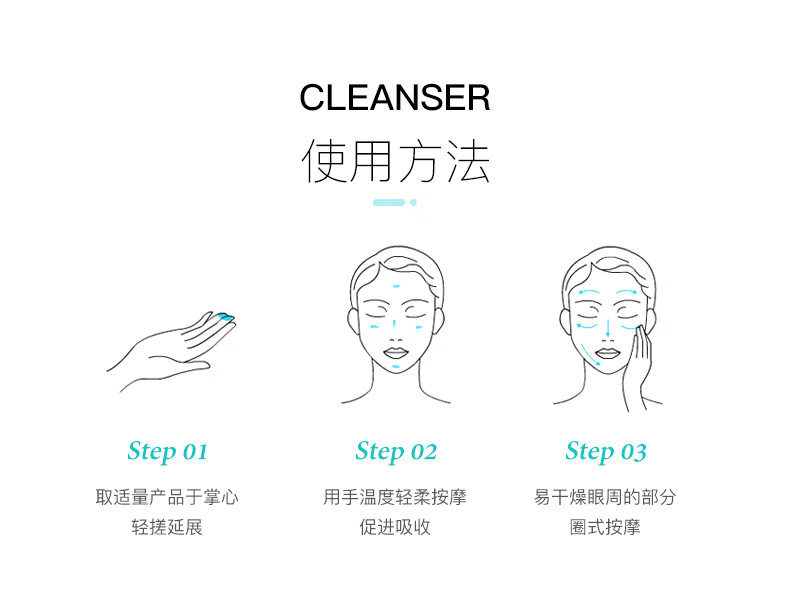 CLEANSER
使用方法

Step 01
取适量产品于掌心
轻搓延展

Step 02
用手温度轻柔按摩
促进吸收

Step 03
易干燥眼周的部分
圈式按摩