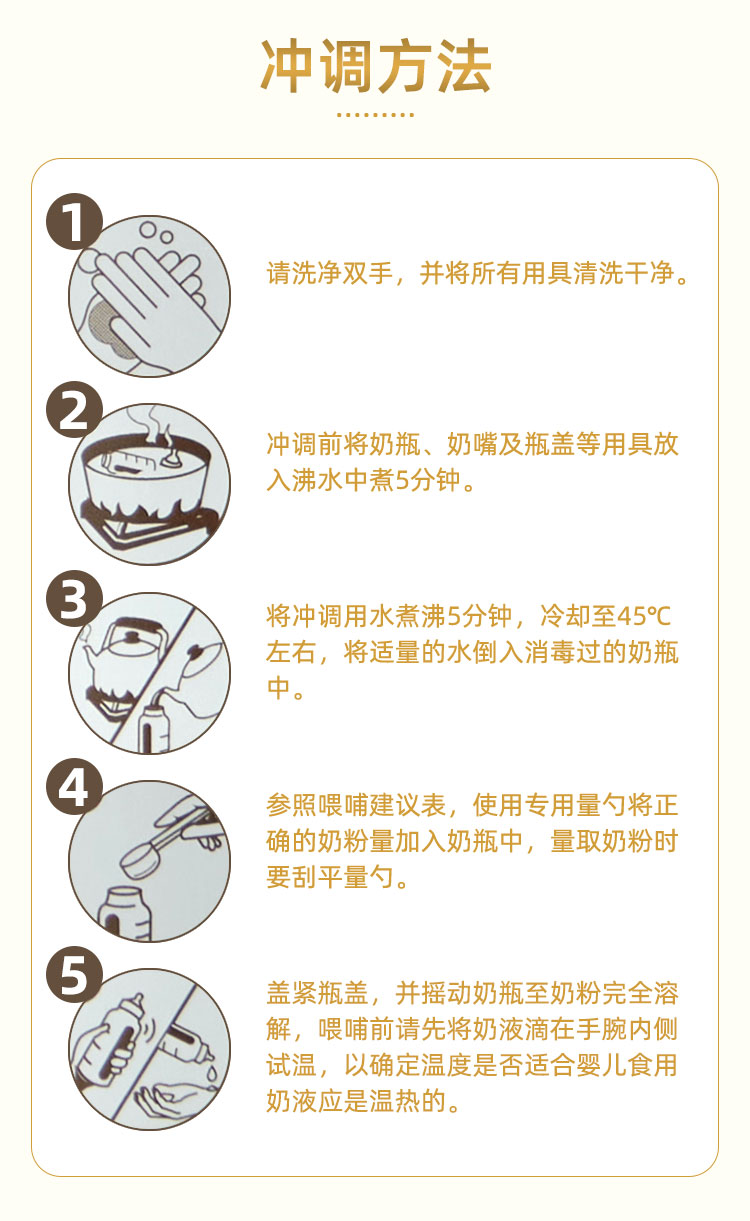 冲调方法

1

请洗净双手，并将所有用具清洗干净。

2

冲调前将奶瓶、奶嘴及瓶盖等用具放入沸水中煮5分钟。

3

将冲调用水煮沸5分钟，冷却至45℃左右，将适量的水倒入消毒过的奶瓶中。

4

参照喂哺建议表，使用专用量勺将正确的奶粉量加入奶瓶中，量取奶粉时要刮平量勺。

5

盖紧瓶盖，并摇动奶瓶至奶粉完全溶解，喂哺前请先将奶液滴在手腕内侧试温，以确定温度是否适合婴儿食用奶液应是温热的。