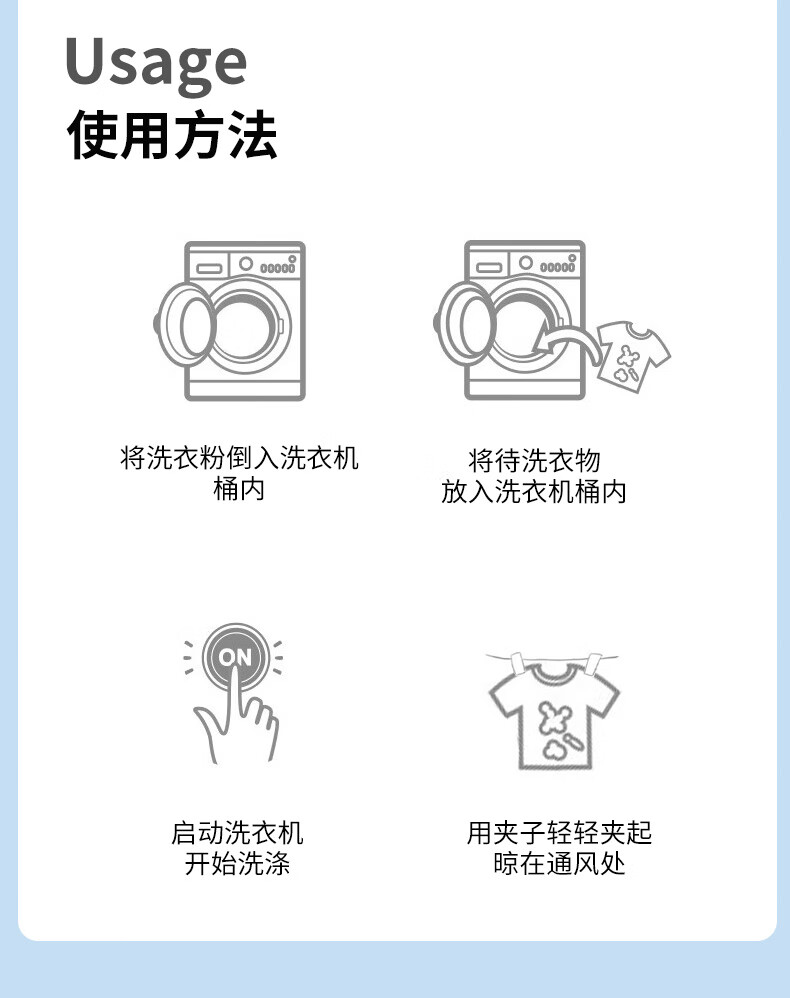 Usage
使用方法

将洗衣粉倒入洗衣机桶内

将待洗衣物放入洗衣机桶内

ON

启动洗衣机开始洗涤

用夹子轻轻夹起晾在通风处