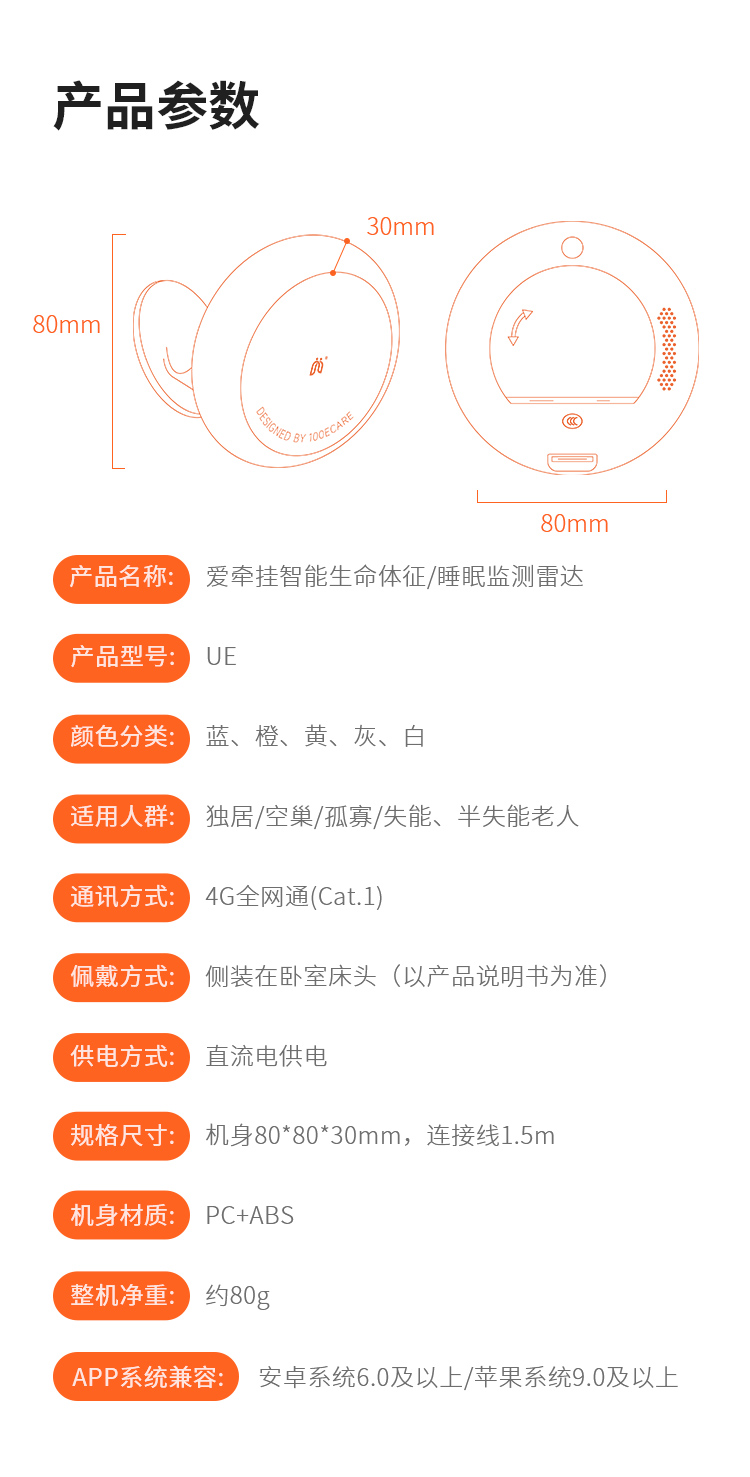 产品参数

30mm

80mm

DESIGNED BY 100ECARE

80mm

产品名称: 爱牵挂智能生命体征/睡眠监测雷达

产品型号: UE

颜色分类: 蓝、橙、黄、灰、白

适用人群: 独居/空巢/孤寡/失能、半失能老人

通讯方式: 4G全网通(Cat.1)

佩戴方式: 侧装在卧室床头（以产品说明书为准）

供电方式: 直流电供电

规格尺寸: 机身80*80*30mm，连接线1.5m

机身材质: PC+ABS

整机净重: 约80g

APP系统兼容: 安卓系统6.0及以上/苹果系统9.0及以上