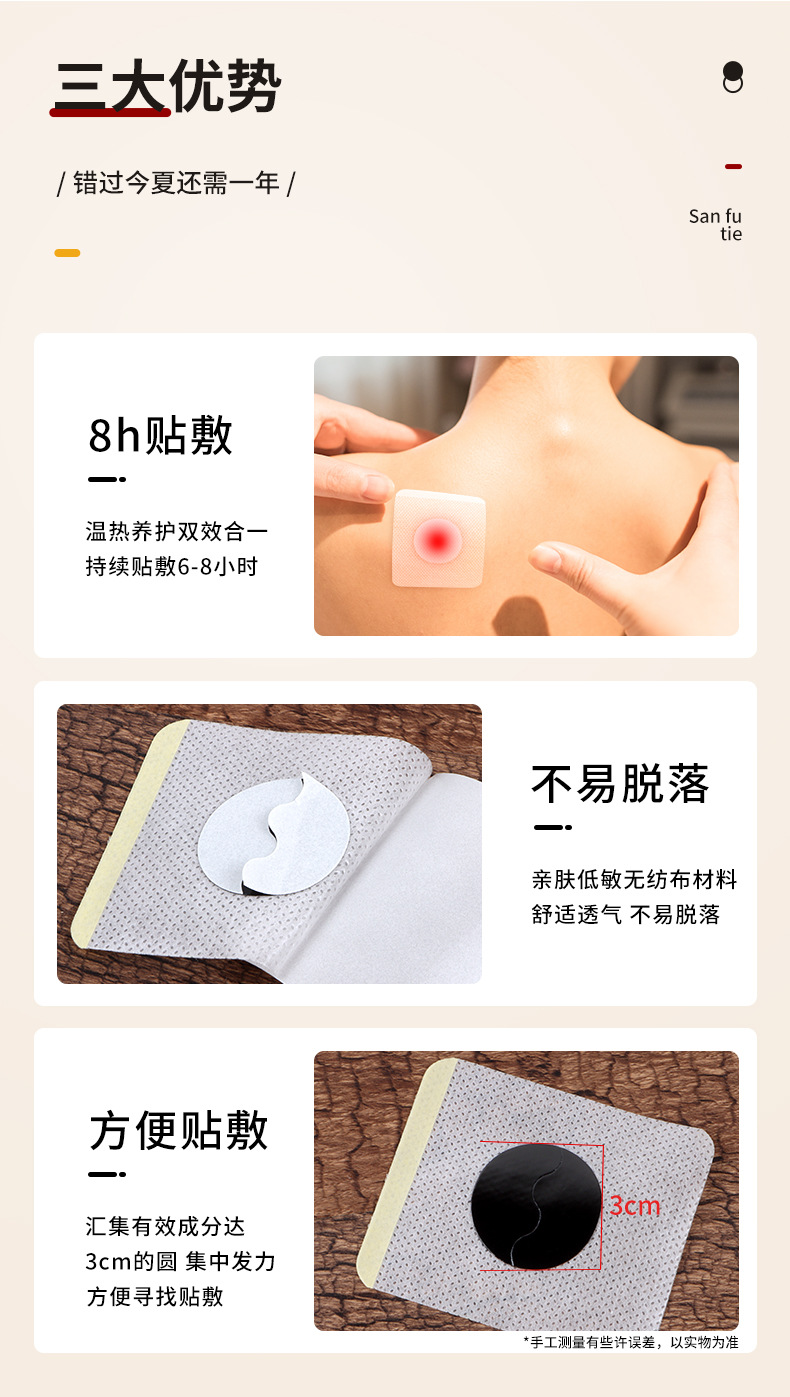 三大优势

/ 错过今夏还需一年 /

San fu
tie

8h贴敷

温热养护双效合一
持续贴敷6-8小时

不易脱落

亲肤低敏无纺布材料
舒适透气 不易脱落

方便贴敷

汇集有效成分达
3cm的圆 集中发力
方便寻找贴敷

3cm

*手工测量有些许误差，以实物为准