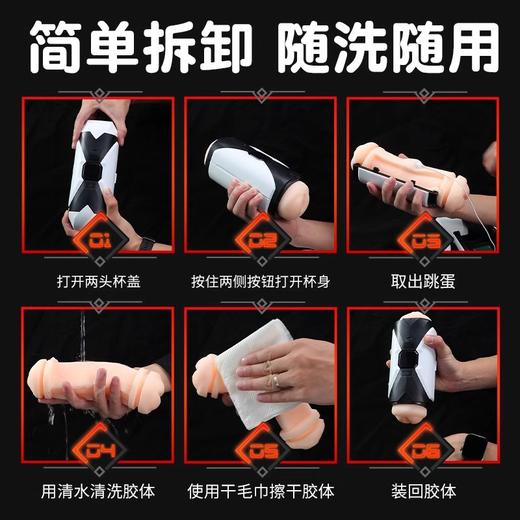 简单拆卸 随洗随用

01
打开两头杯盖

02
按住两侧按钮打开杯身

03
取出跳蛋

04
用清水清洗胶体

05
使用干毛巾擦干胶体

06
装回胶体