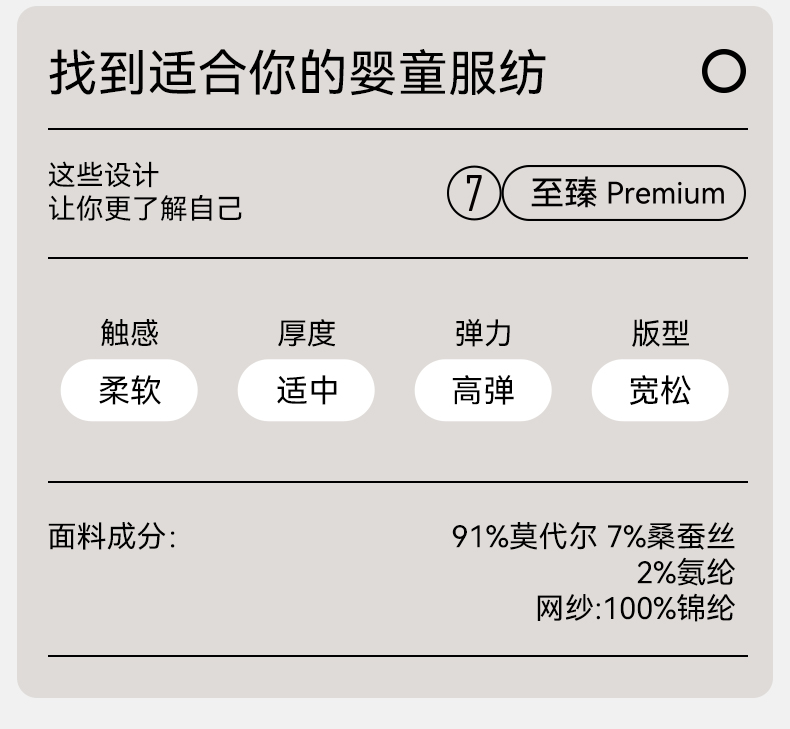 找到适合你的婴童服纺

这些设计
让你更了解自己

7 至臻 Premium

触感
柔软

厚度
适中

弹力
高弹

版型
宽松

面料成分:

91%莫代尔 7%桑蚕丝
2%氨纶
网纱:100%锦纶