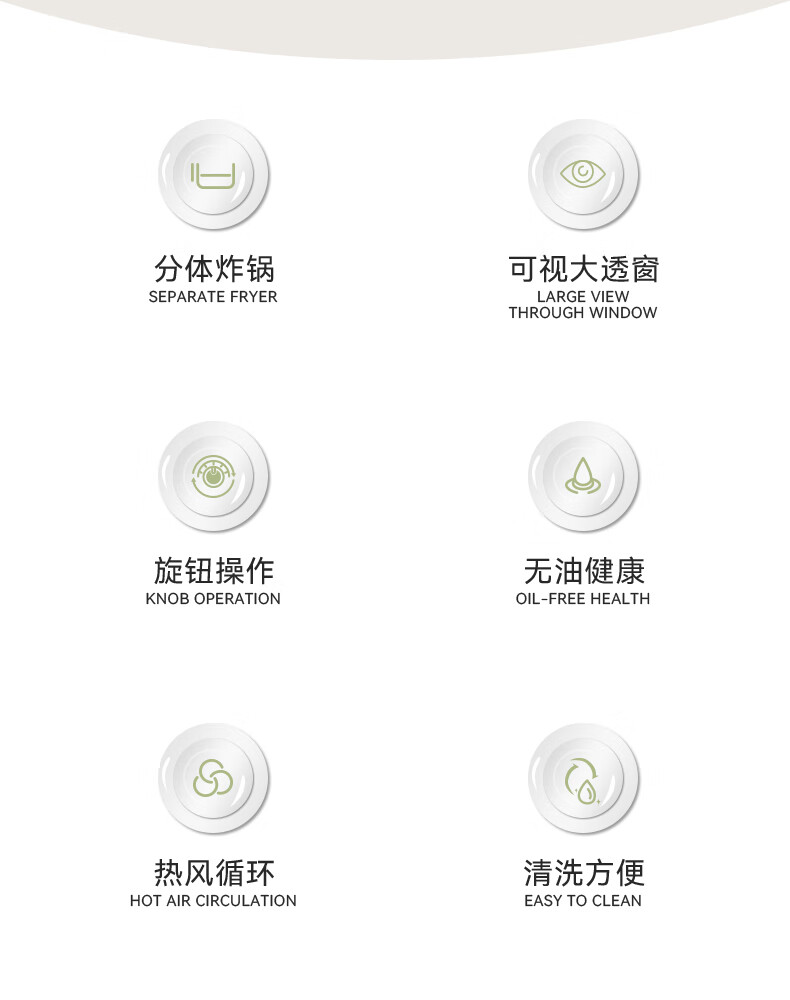 分体炸锅
SEPARATE FRYER

可视大透窗
LARGE VIEW
THROUGH WINDOW

旋钮操作
KNOB OPERATION

无油健康
OIL-FREE HEALTH

热风循环
HOT AIR CIRCULATION

清洗方便
EASY TO CLEAN