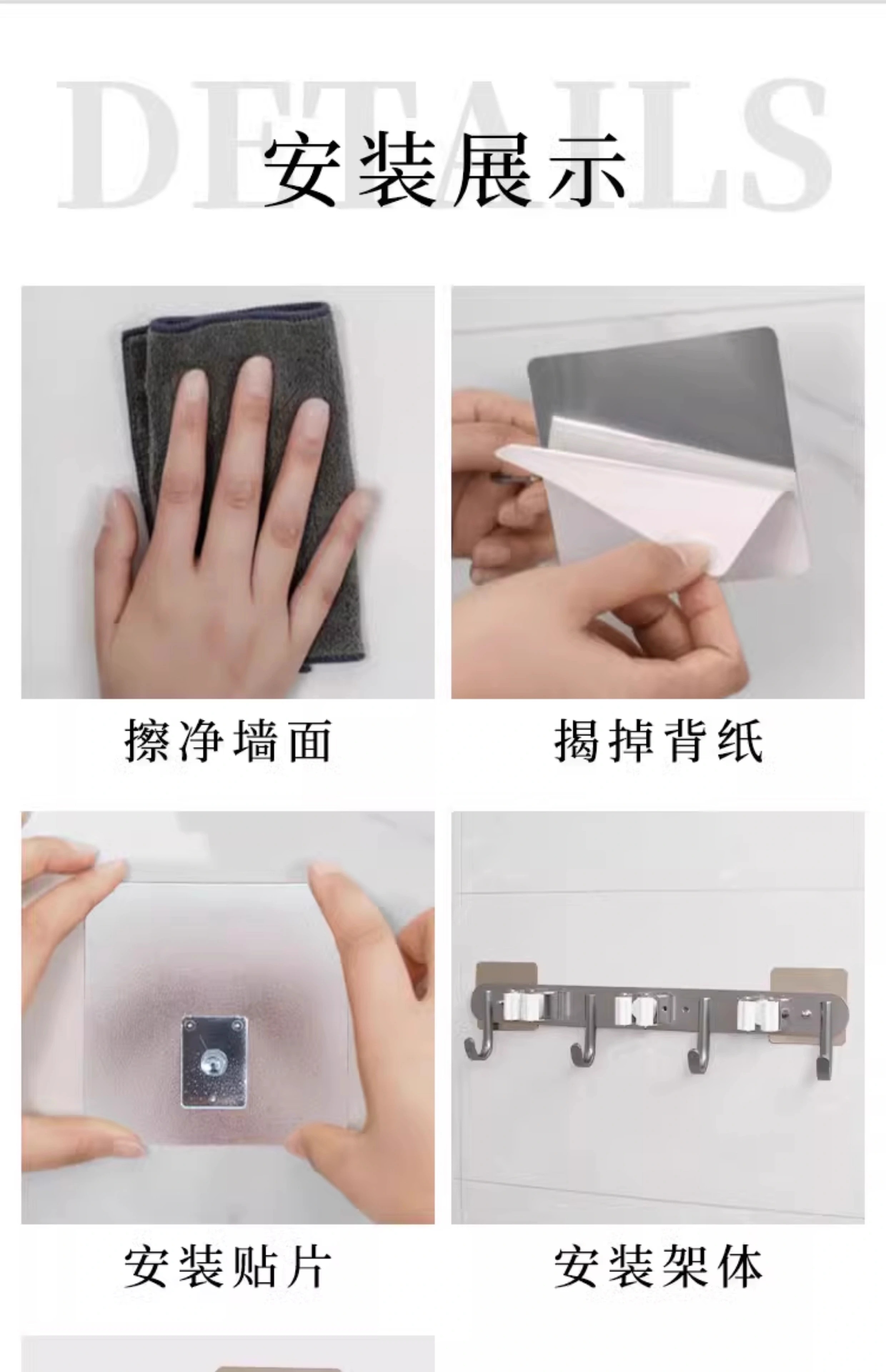 DETAILS
安装展示

擦净墙面

揭掉背纸

安装贴片

安装架体