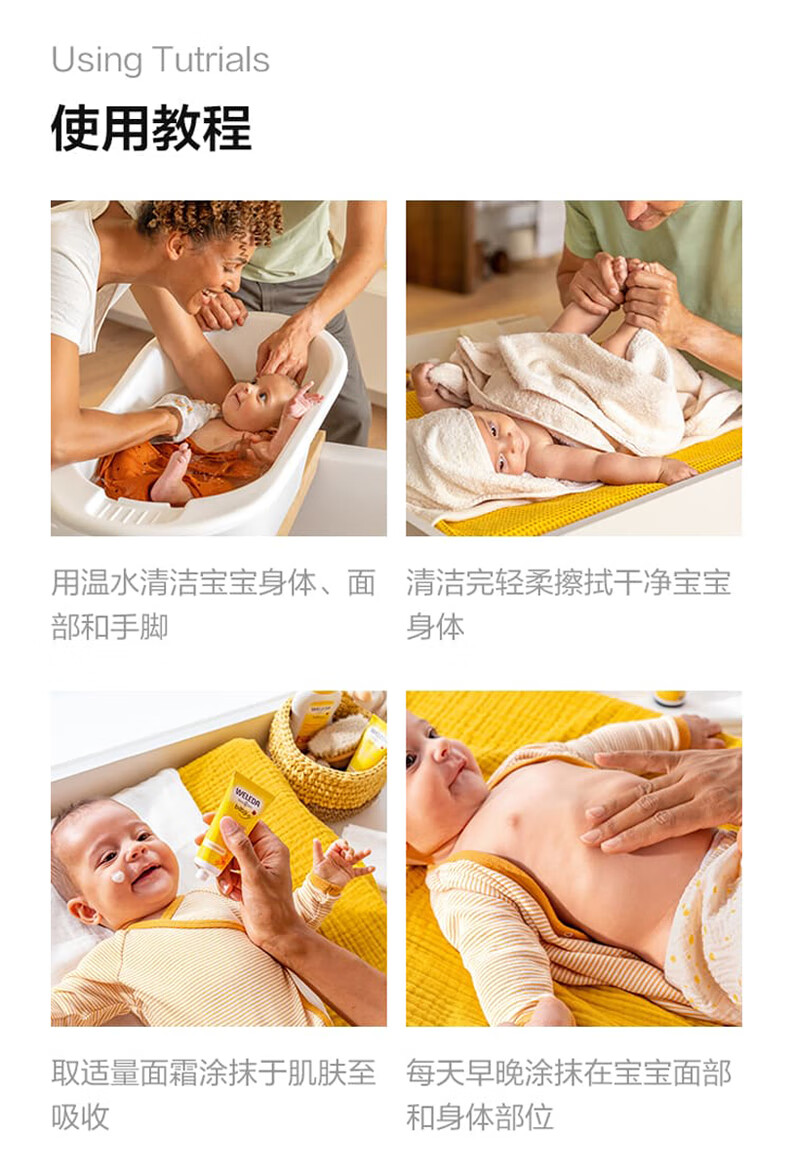 Using Tutrials

使用教程

用温水清洁宝宝身体、面部和手脚

清洁完轻柔擦拭干净宝宝身体

WELEDA
baby

取适量面霜涂抹于肌肤至吸收

每天早晚涂抹在宝宝面部和身体部位