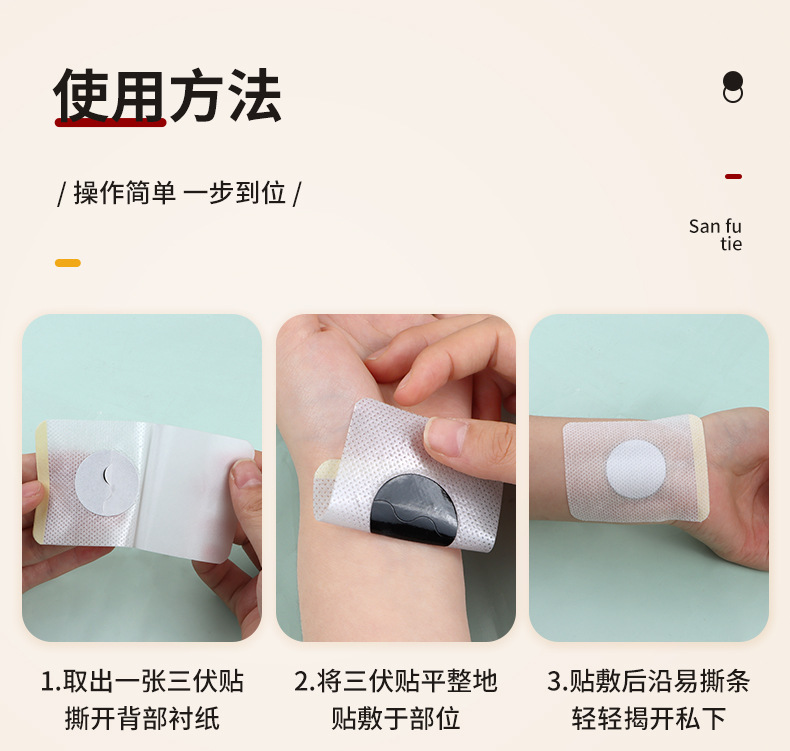 使用方法

/ 操作简单 一步到位 /

San fu tie

1.取出一张三伏贴
撕开背部衬纸

2.将三伏贴平整地
贴敷于部位

3.贴敷后沿易撕条
轻轻揭开私下