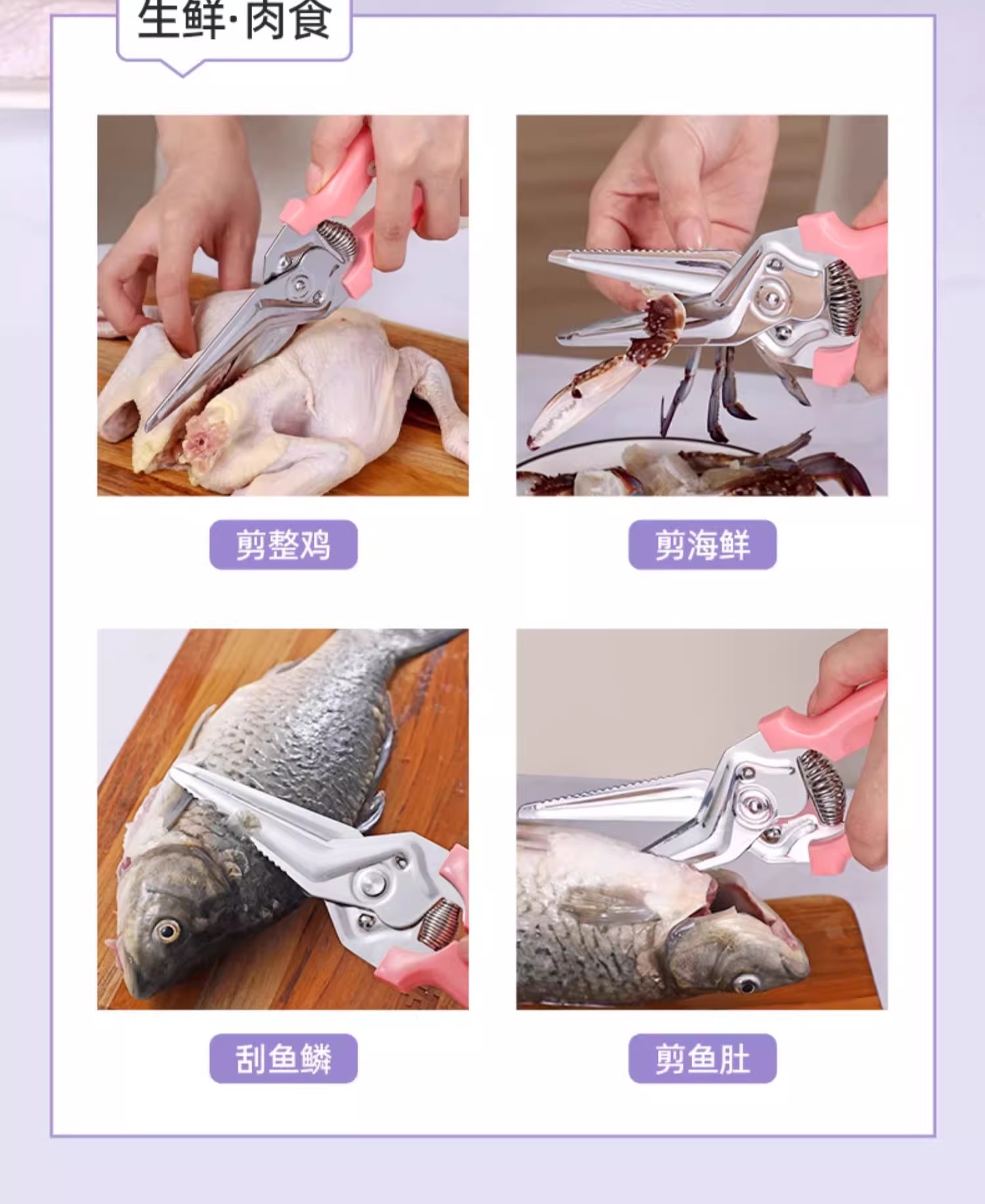 生鲜·肉食

剪整鸡

剪海鲜

刮鱼鳞

剪鱼肚