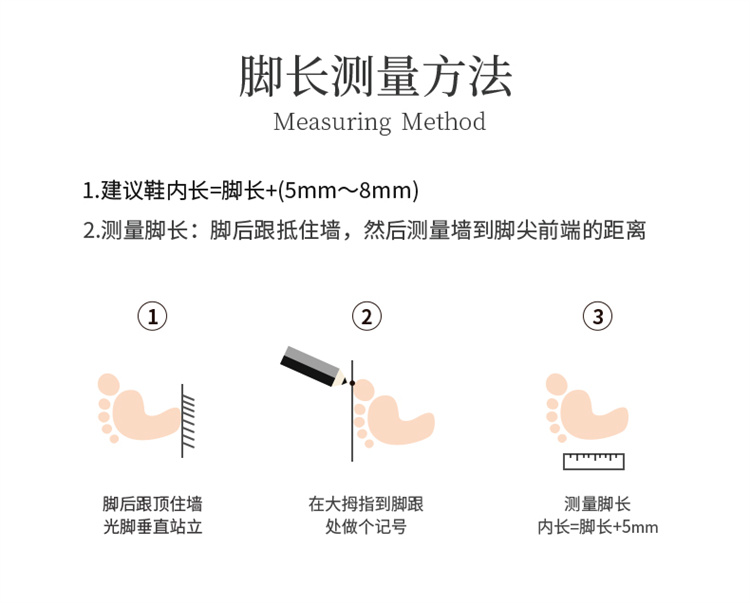 脚长测量方法
Measuring Method

1.建议鞋内长=脚长+(5mm～8mm)

2.测量脚长：脚后跟抵住墙，然后测量墙到脚尖前端的距离

①

脚后跟顶住墙
光脚垂直站立

②

在大拇指到脚跟
处做个记号

③

测量脚长
内长=脚长+5mm