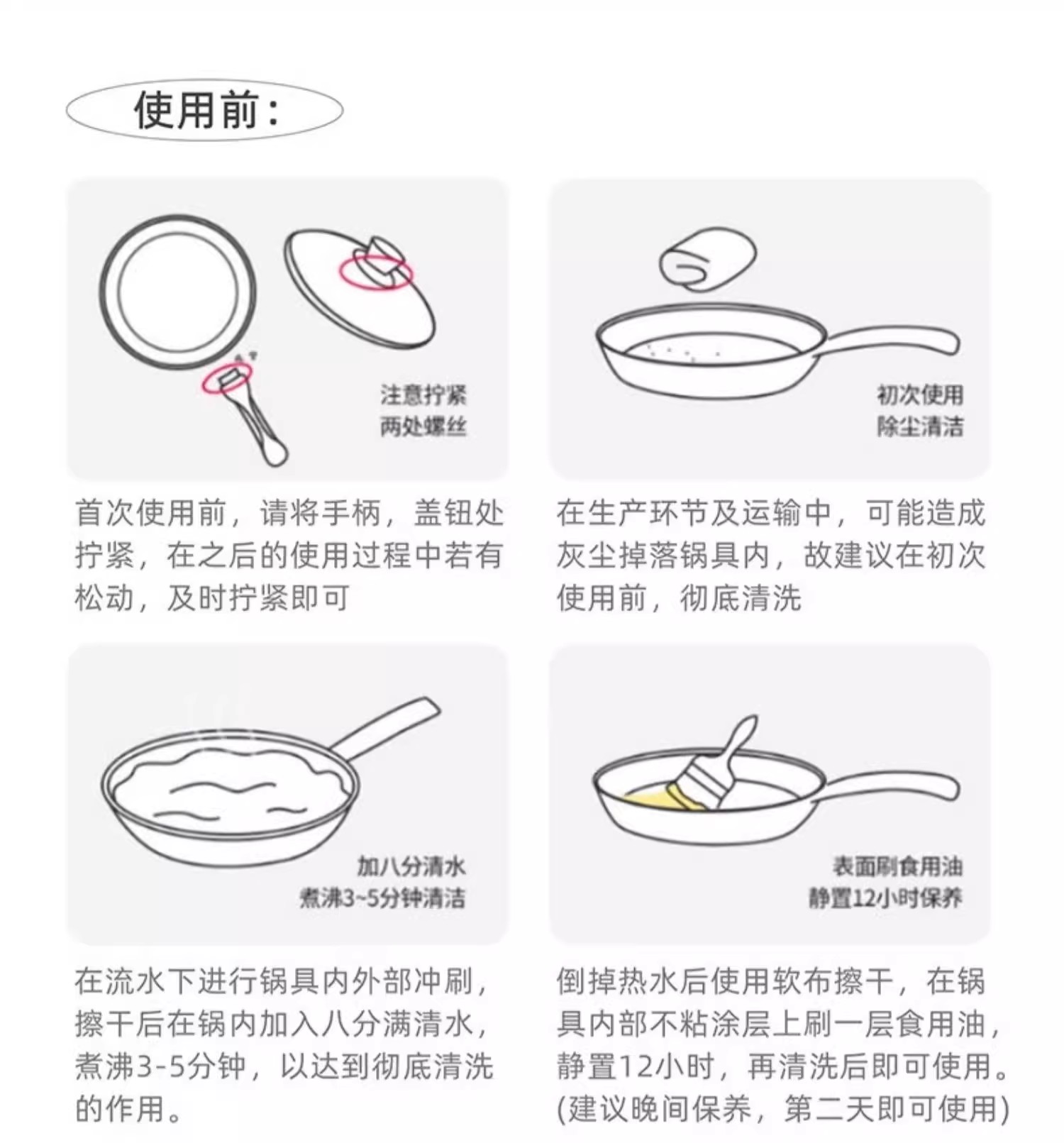 使用前:

注意拧紧
两处螺丝

首次使用前，请将手柄，盖钮处拧紧，在之后的使用过程中若有松动，及时拧紧即可

初次使用
除尘清洁

在生产环节及运输中，可能造成灰尘掉落锅具内，故建议在初次使用前，彻底清洗

加八分清水
煮沸3~5分钟清洁

在流水下进行锅具内外部冲刷，擦干后在锅内加入八分满清水，煮沸3-5分钟，以达到彻底清洗的作用。

表面刷食用油
静置12小时保养

倒掉热水后使用软布擦干，在锅具内部不粘涂层上刷一层食用油，静置12小时，再清洗后即可使用。(建议晚间保养，第二天即可使用)